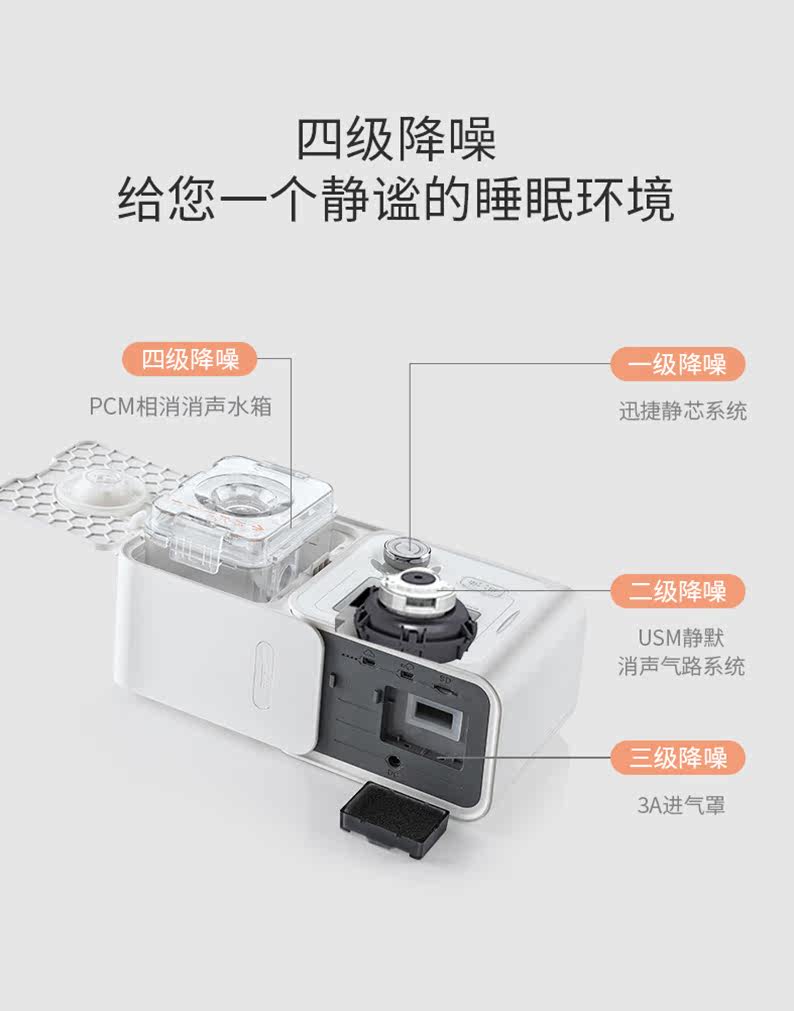 四级降噪
给您一个静谧的睡眠环境

四级降噪
PCM相消消声水箱

一级降噪
迅捷静芯系统

二级降噪
USM静默
消声气路系统

三级降噪
3A进气罩