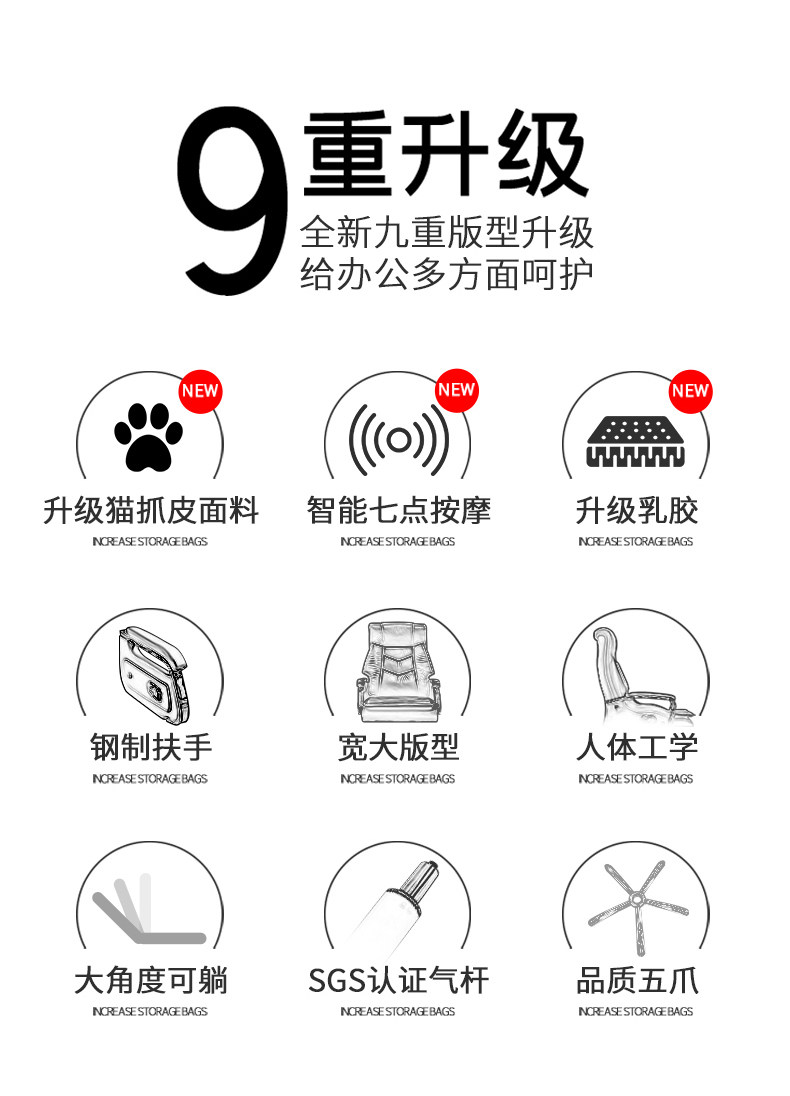 9重升级
全新九重版型升级
给办公多方面呵护

NEW
升级猫抓皮面料
INCREASE STORAGE BAGS

NEW
智能七点按摩
INCREASE STORAGE BAGS

NEW
升级乳胶
INCREASE STORAGE BAGS

钢制扶手
INCREASE STORAGE BAGS

宽大版型
INCREASE STORAGE BAGS

人体工学
INCREASE STORAGE BAGS

大角度可躺
INCREASE STORAGE BAGS

SGS认证气杆
INCREASE STORAGE BAGS

品质五爪
INCREASE STORAGE BAGS