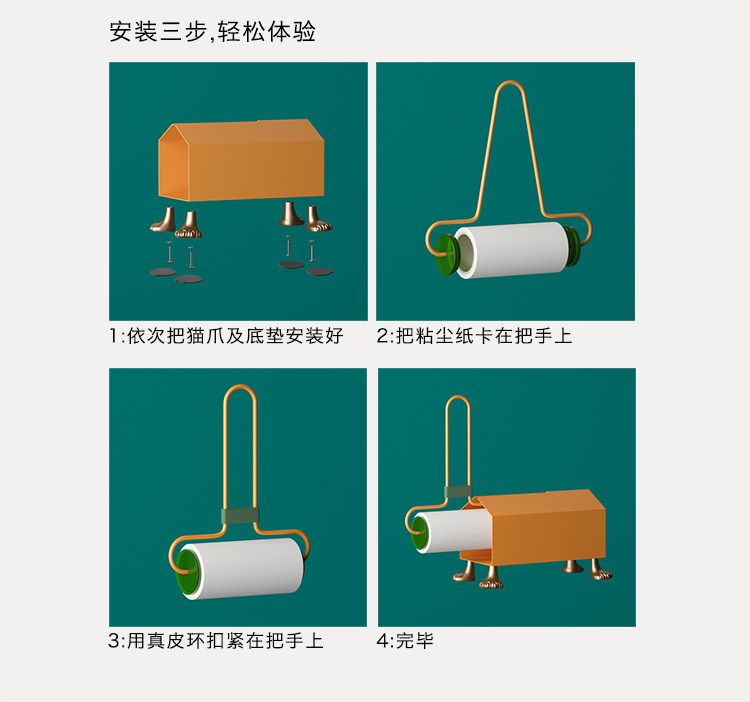 安装三步,轻松体验

1:依次把猫爪及底垫安装好

2:把粘尘纸卡在把手上

3:用真皮环扣紧在把手上

4:完毕