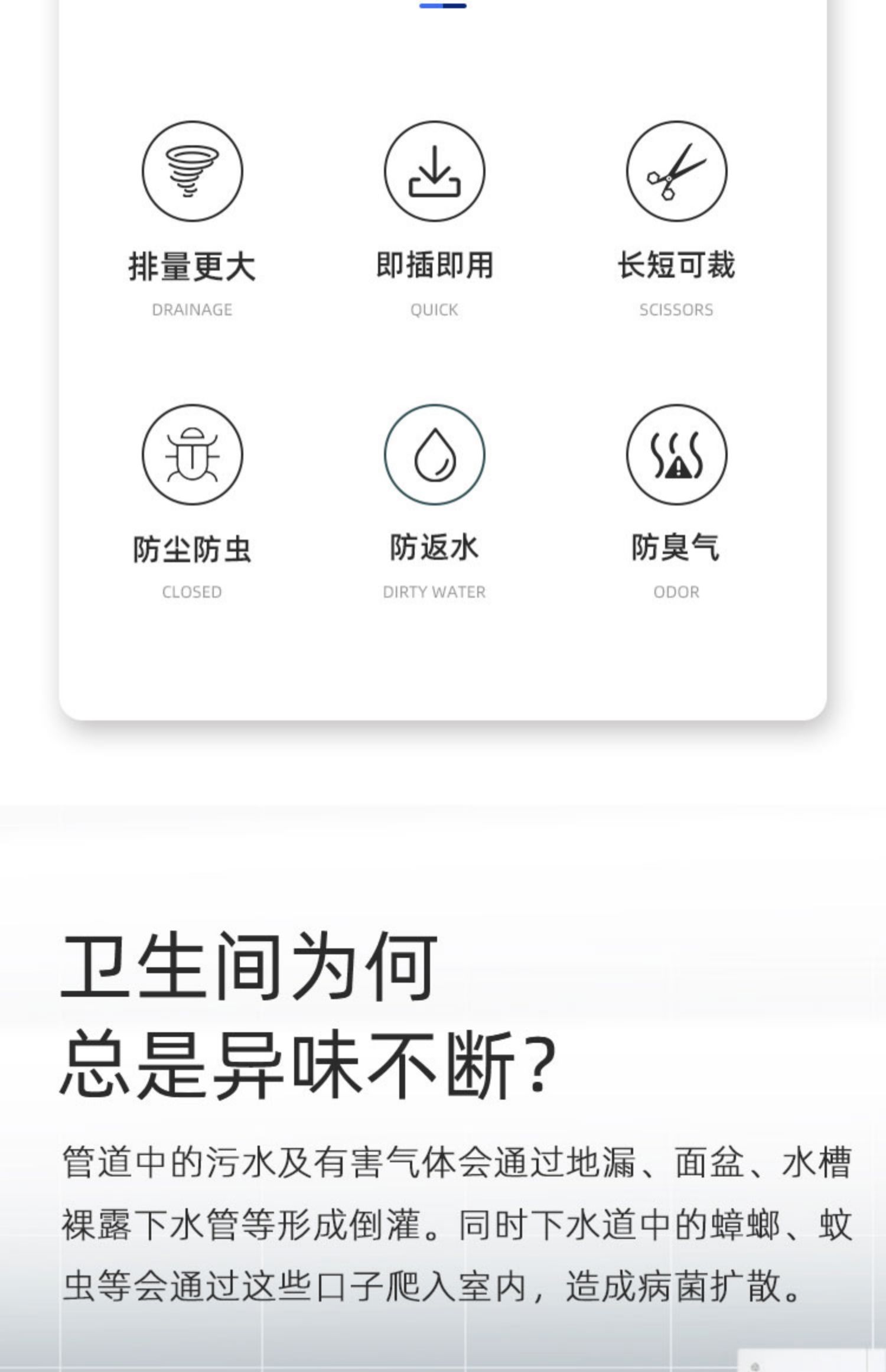 排量更大
DRAINAGE

即插即用
QUICK

长短可裁
SCISSORS

防尘防虫
CLOSED

防返水
DIRTY WATER

防臭气
ODOR

卫生间为何
总是异味不断?

管道中的污水及有害气体会通过地漏、面盆、水槽裸露下水管等形成倒灌。同时下水道中的蟑螂、蚊虫等会通过这些口子爬入室内,造成病菌扩散。