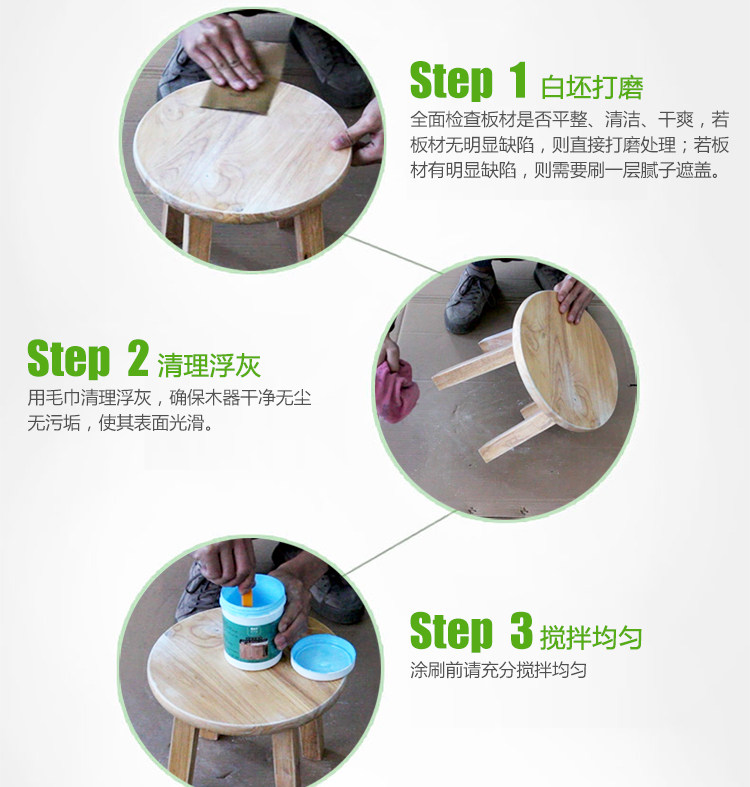 Step 1 白坯打磨

全面检查板材是否平整、清洁、干爽，若板材无明显缺陷，则直接打磨处理；若板材有明显缺陷，则需要刷一层腻子遮盖。

Step 2 清理浮灰

用毛巾清理浮灰，确保木器干净无尘无污垢，使其表面光滑。

Step 3 搅拌均匀

涂刷前请充分搅拌均匀