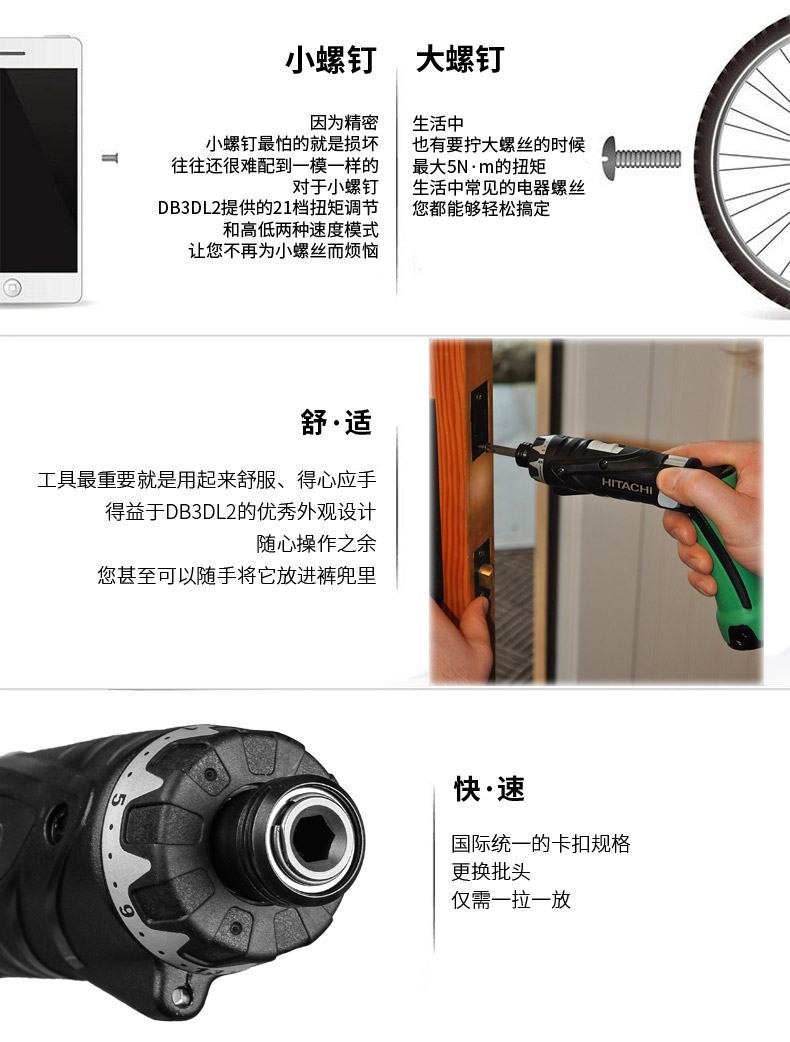 小螺钉

因为精密
小螺钉最怕的就是损坏
往往还很难配到一模一样的
对于小螺钉
DB3DL2提供的21档扭矩调节
和高低两种速度模式
让您不再为小螺丝而烦恼

大螺钉

生活中
也有要拧大螺丝的时候
最大5N·m的扭矩
生活中常见的电器螺丝
您都能够轻松搞定

舒·适

工具最重要就是用起来舒服、得心应手
得益于DB3DL2的优秀外观设计
随心操作之余
您甚至可以随手将它放进裤兜里

HITACHI

5
9

快·速

国际统一的卡扣规格
更换批头
仅需一拉一放