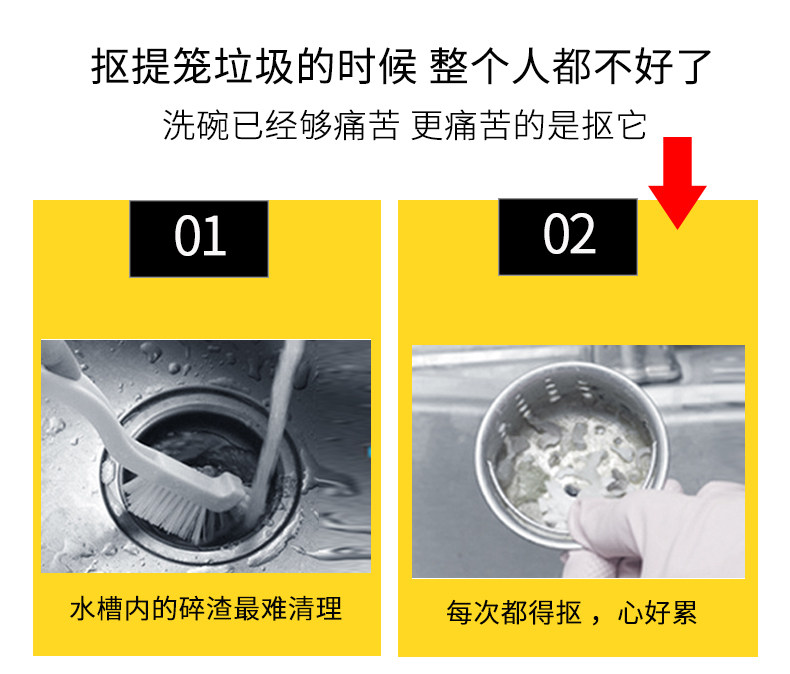 抠提笼垃圾的时候 整个人都不好了

洗碗已经够痛苦 更痛苦的是抠它

01

水槽内的碎渣最难清理

02

每次都得抠，心好累