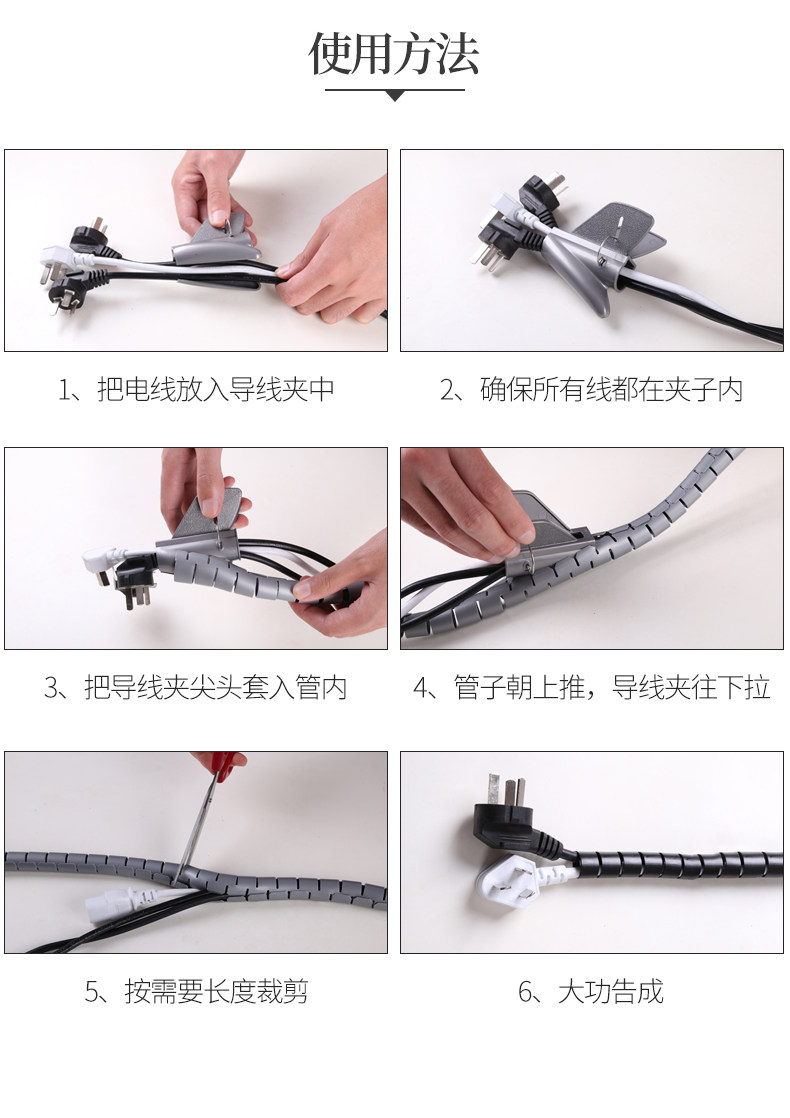 使用方法

1、把电线放入导线夹中

2、确保所有线都在夹子内

3、把导线夹尖头套入管内

4、管子朝上推，导线夹往下拉

5、按需要长度裁剪

6、大功告成