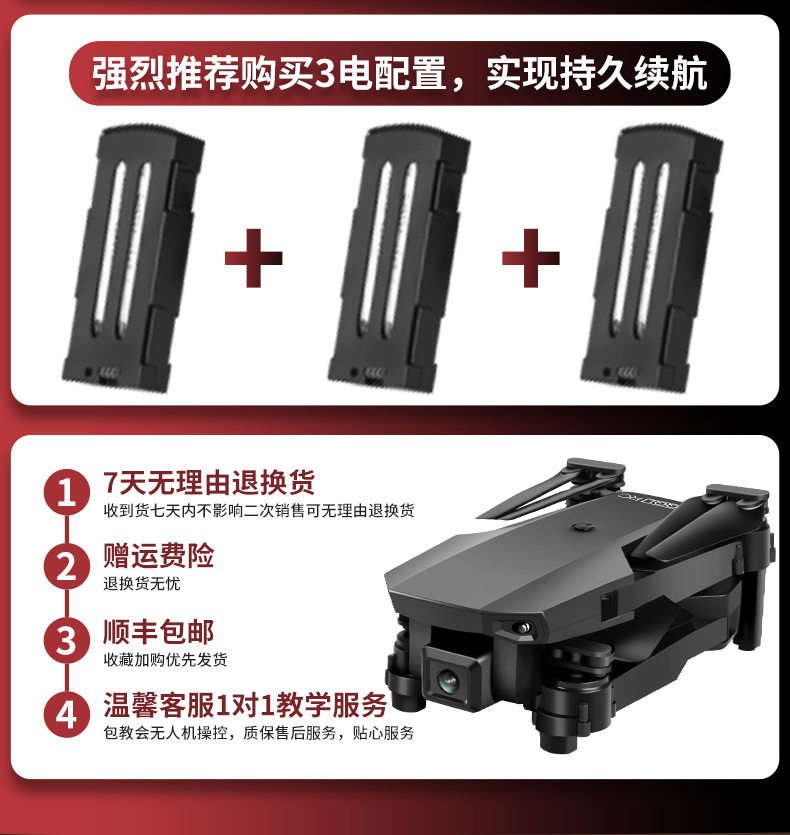 强烈推荐购买3电配置，实现持久续航

+

+

1 7天无理由退换货
收到货七天内不影响二次销售可无理由退换货

2 赠运费险
退换货无忧

3 顺丰包邮
收藏加购优先发货

4 温馨客服1对1教学服务
包教会无人机操控，质保售后服务，贴心服务