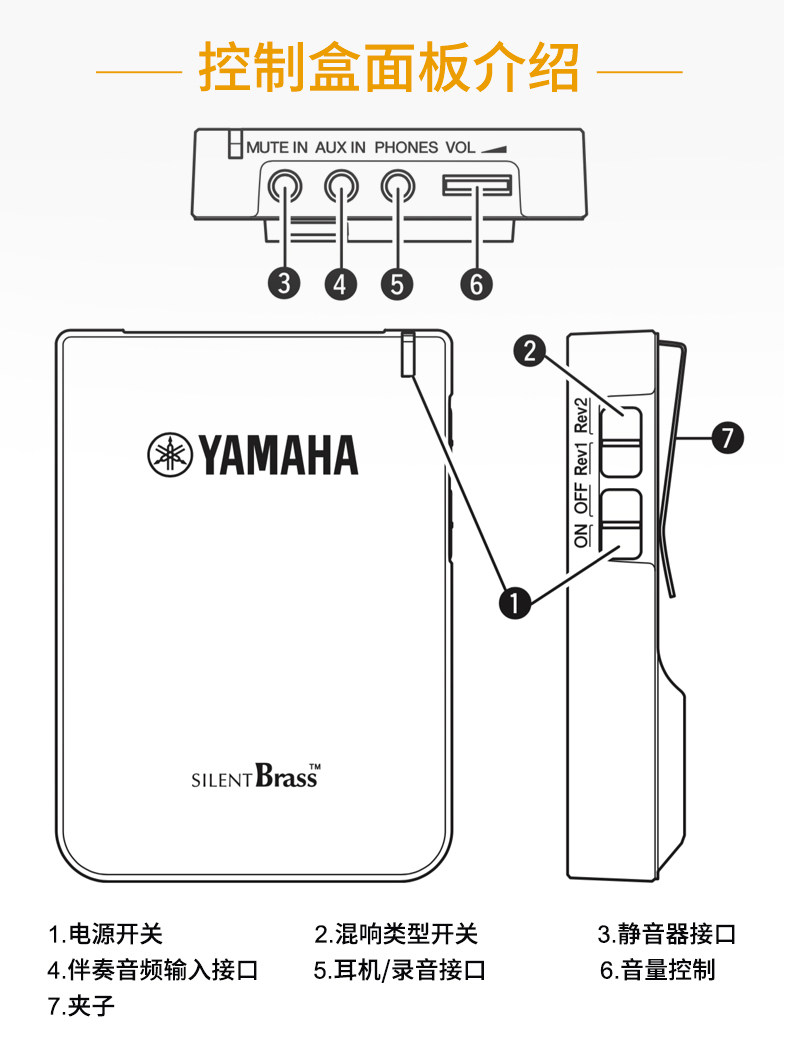 控制盒面板介绍

MUTE IN AUX IN PHONES VOL

3 4 5 6

YAMAHA

SILENT Brass™

2

Rev2

Rev1

OFF

ON

7

1

1.电源开关
2.混响类型开关
3.静音器接口
4.伴奏音频输入接口
5.耳机/录音接口
6.音量控制
7.夹子