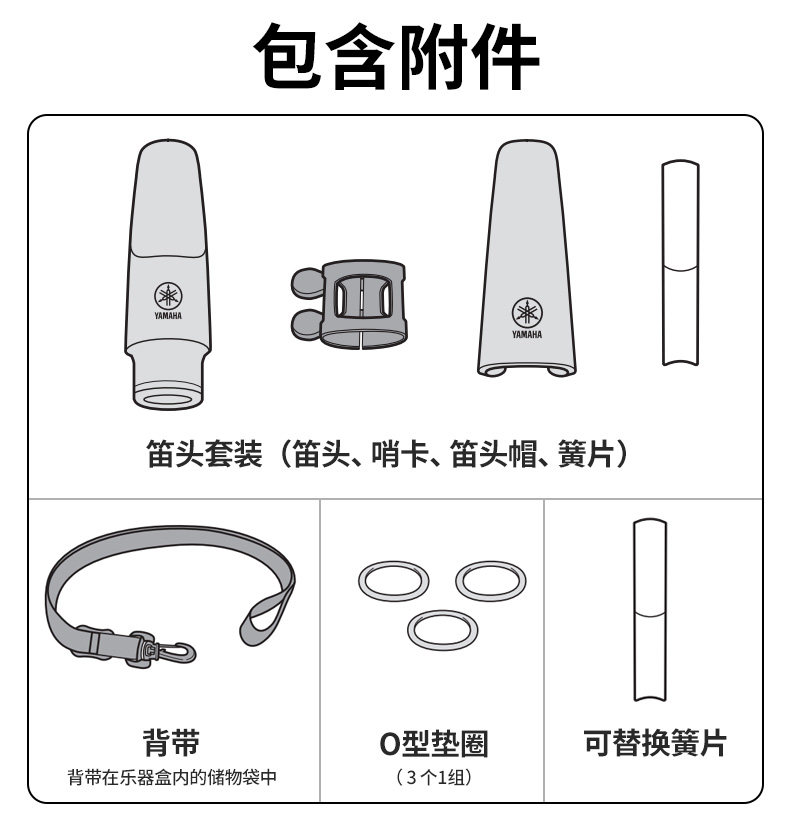 包含附件

YAMAHA

YAMAHA

笛头套装（笛头、哨卡、笛头帽、簧片）

背带
背带在乐器盒内的储物袋中

O型垫圈
（3个1组）

可替换簧片