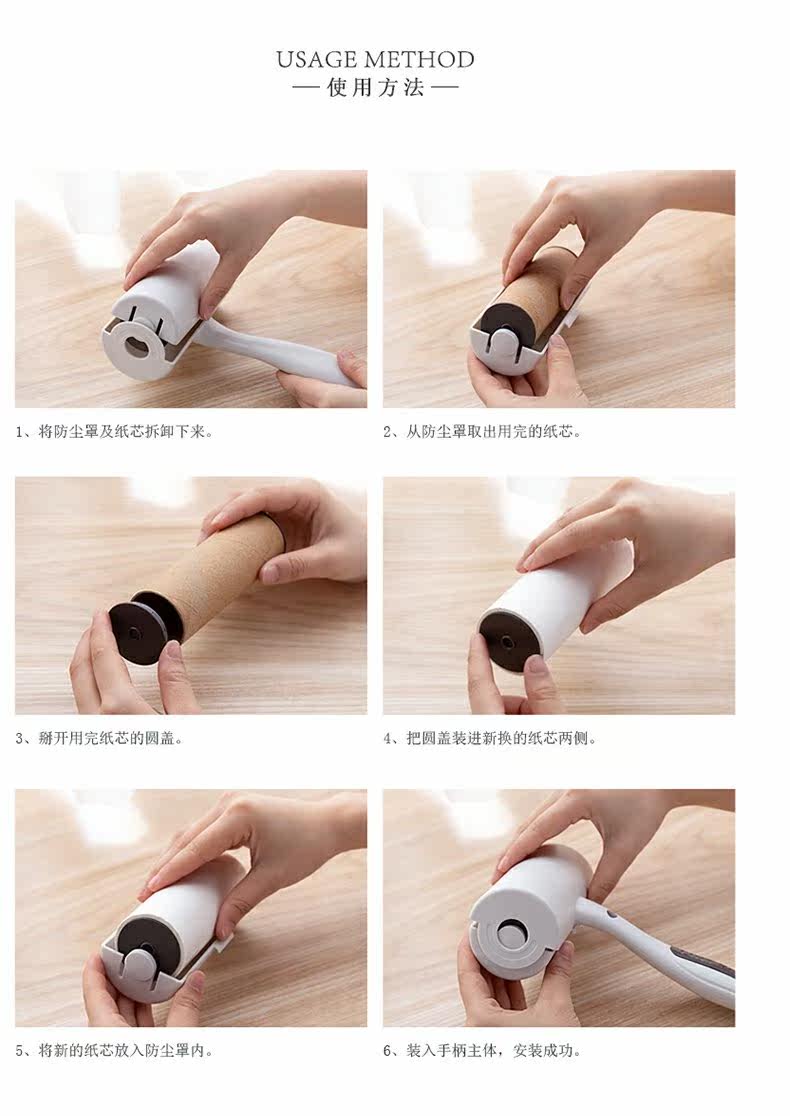 USAGE METHOD
— 使用方法 —

1、将防尘罩及纸芯拆卸下来。

2、从防尘罩取出用完的纸芯。

3、掰开用完纸芯的圆盖。

4、把圆盖装进新换的纸芯两侧。

5、将新的纸芯放入防尘罩内。

6、装入手柄主体，安装成功。