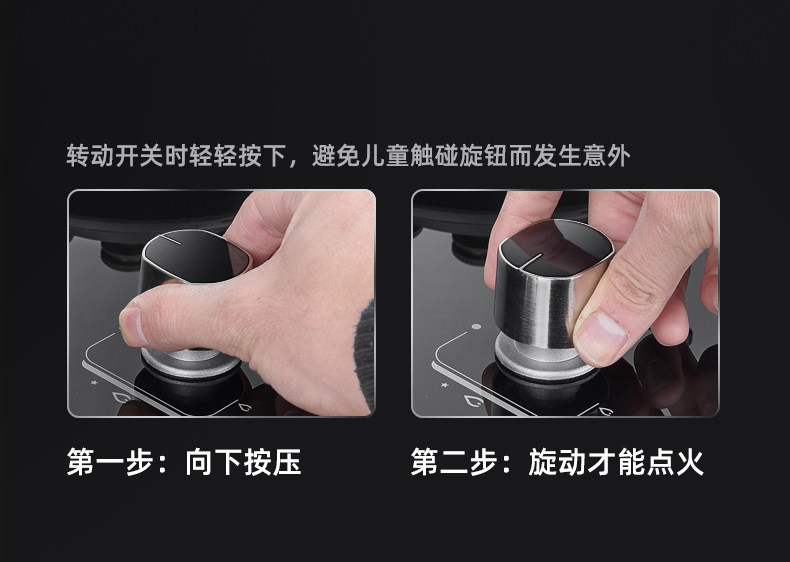 转动开关时轻轻按下，避免儿童触碰旋钮而发生意外

第一步：向下按压

第二步：旋动才能点火