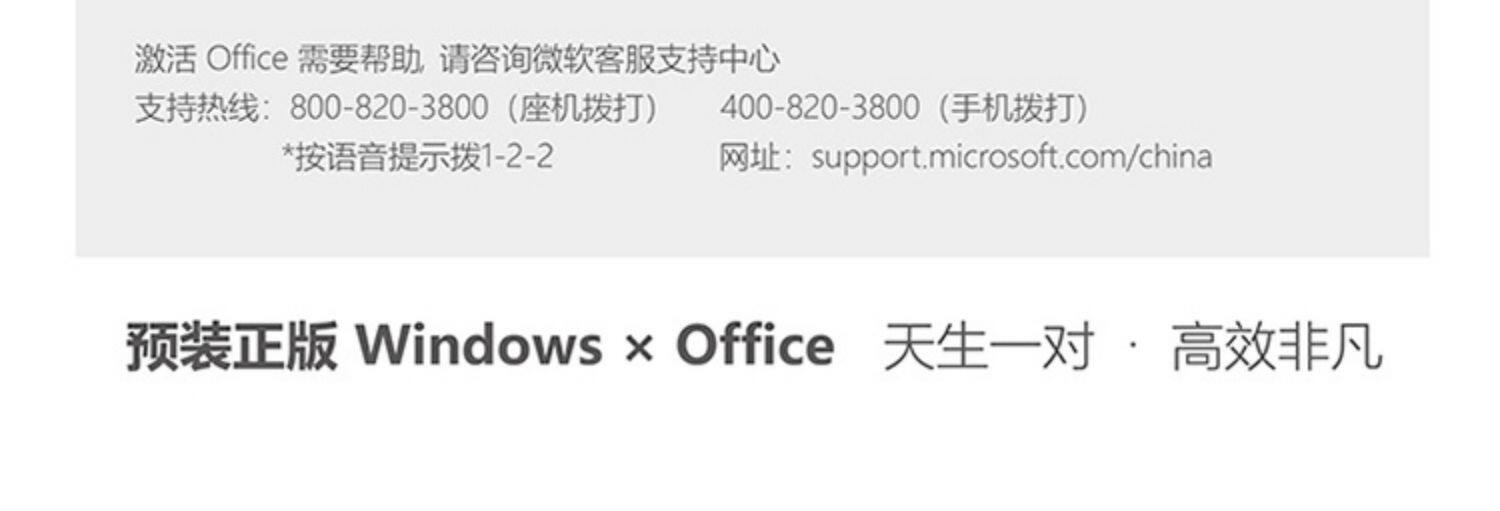 激活 Office 需要帮助, 请咨询微软客服支持中心
支持热线：800-820-3800（座机拨打）　400-820-3800（手机拨打）
*按语音提示拨1-2-2　网址：support.microsoft.com/china

预装正版 Windows × Office 天生一对 · 高效非凡