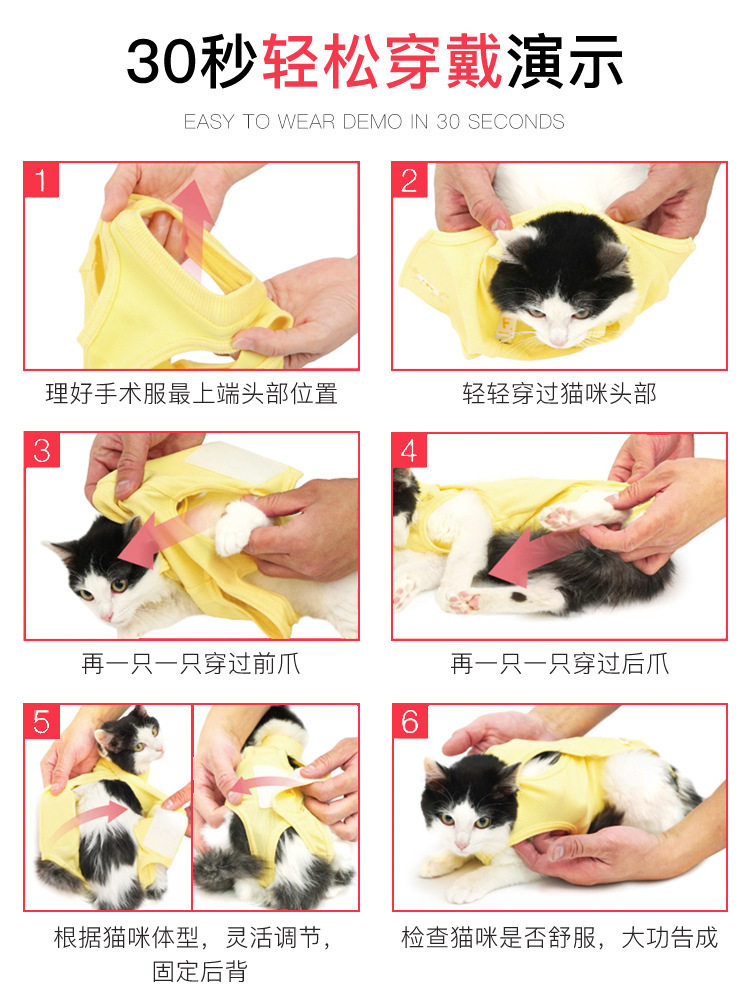 30秒轻松穿戴演示

EASY TO WEAR DEMO IN 30 SECONDS

1

理好手术服最上端头部位置

2

轻轻穿过猫咪头部

3

再一只一只穿过前爪

4

再一只一只穿过后爪

5

根据猫咪体型，灵活调节，固定后背

6

检查猫咪是否舒服，大功告成