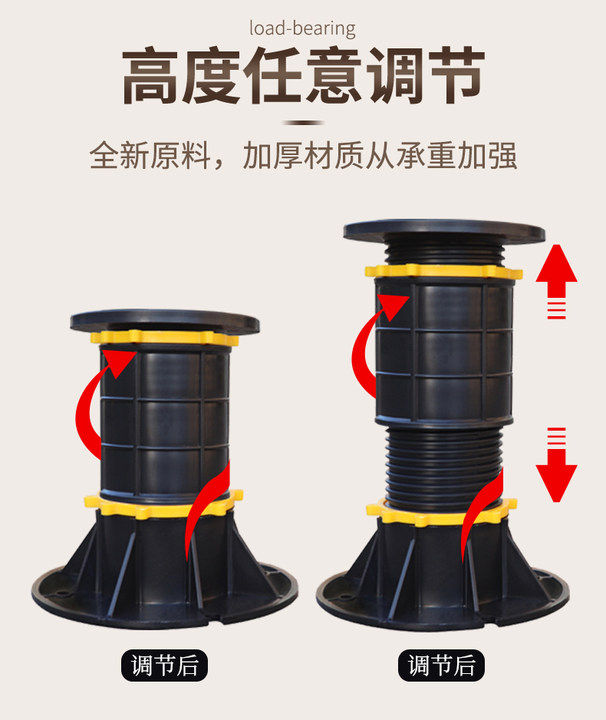 load-bearing

高度任意调节

全新原料，加厚材质从承重加强

调节后

调节后