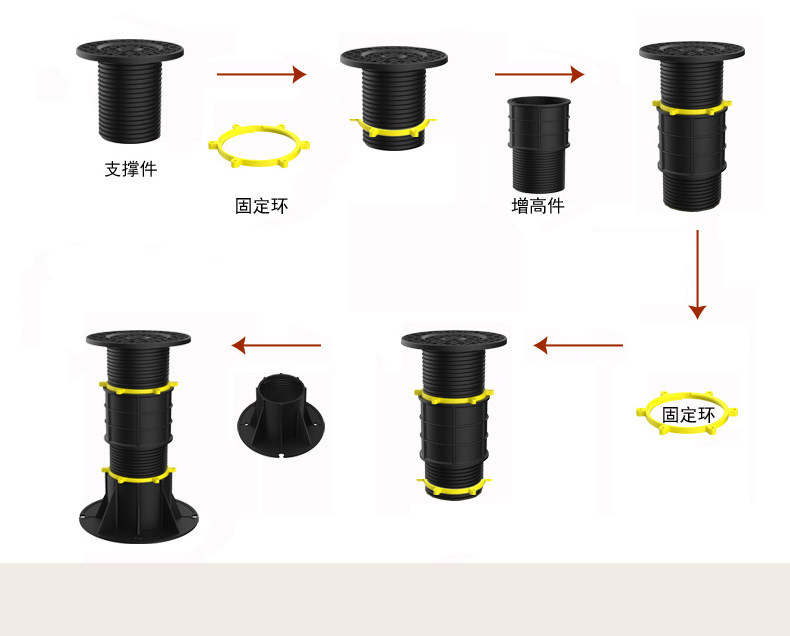 支撑件

固定环

增高件

固定环