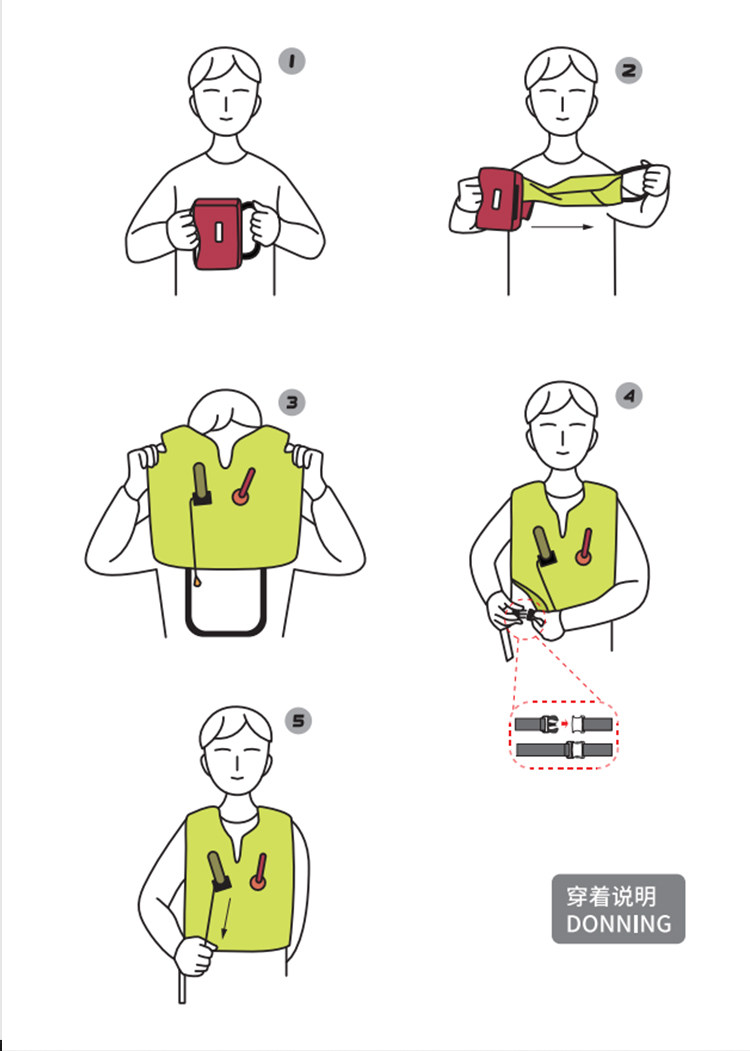 1

2

3

4

5

穿着说明
DONNING