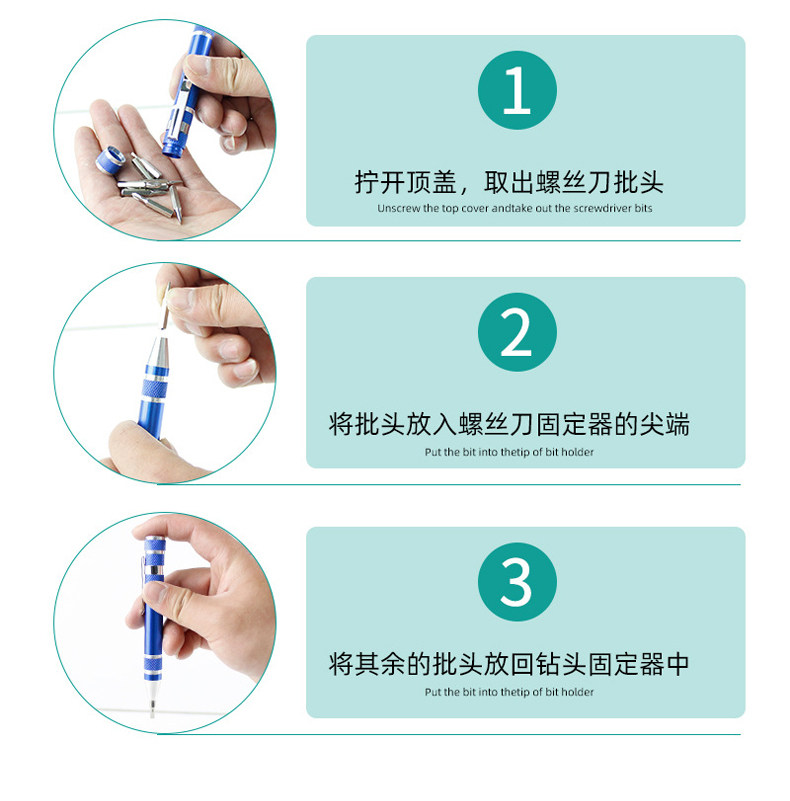 1

拧开顶盖，取出螺丝刀批头

Unscrew the top cover andtake out the screwdriver bits

2

将批头放入螺丝刀固定器的尖端

Put the bit into thetip of bit holder

3

将其余的批头放回钻头固定器中

Put the bit into thetip of bit holder