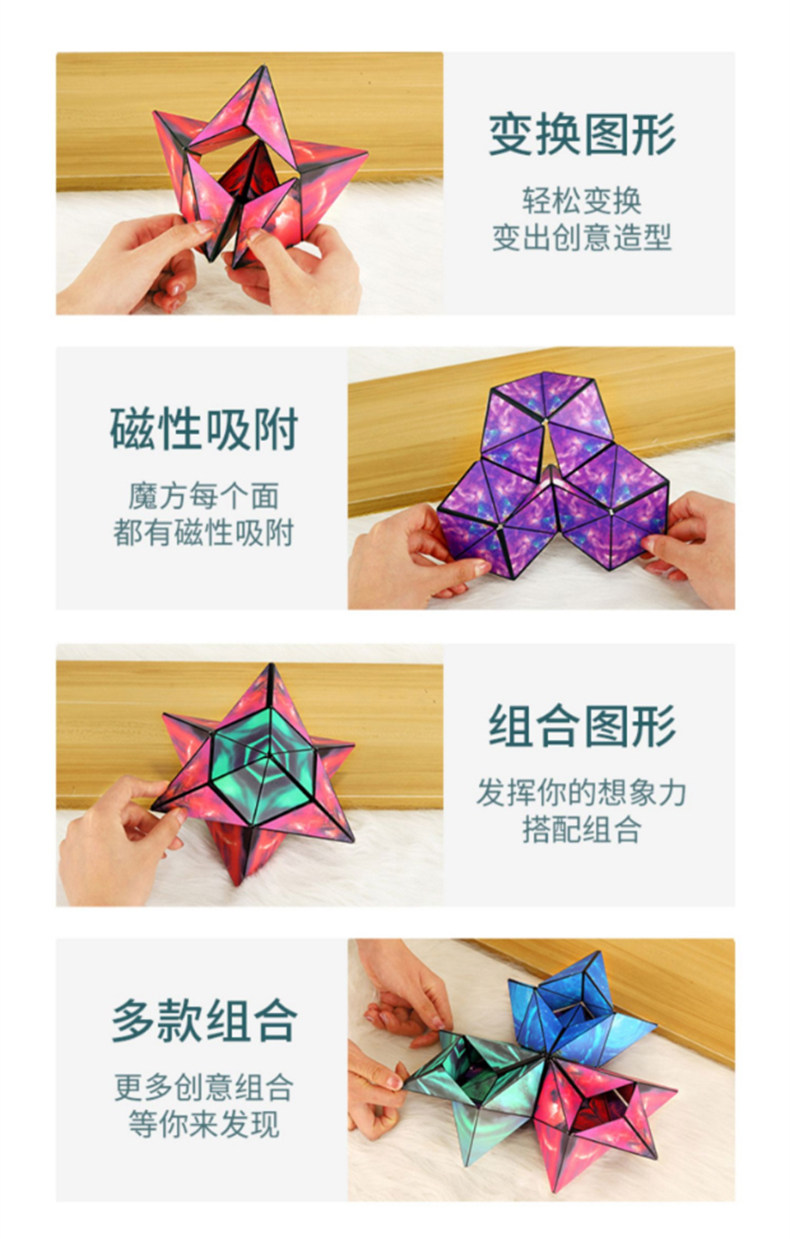 变换图形

轻松变换
变出创意造型

磁性吸附

魔方每个面
都有磁性吸附

组合图形

发挥你的想象力
搭配组合

多款组合

更多创意组合
等你来发现