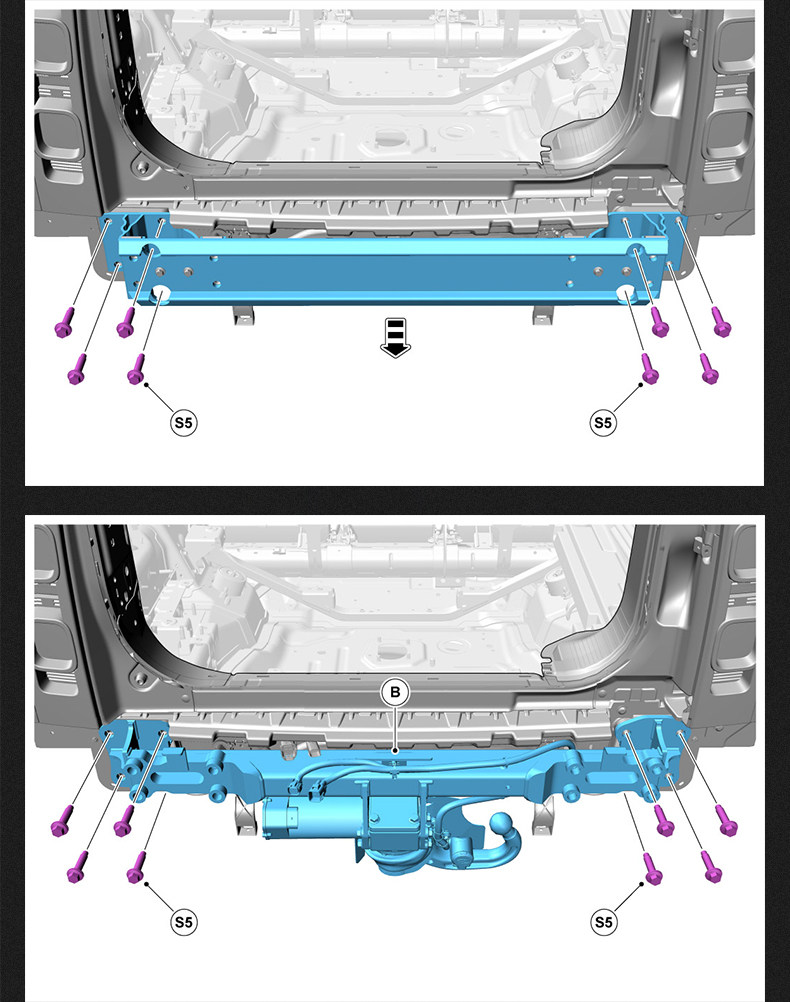 S5
S5

B
S5
S5