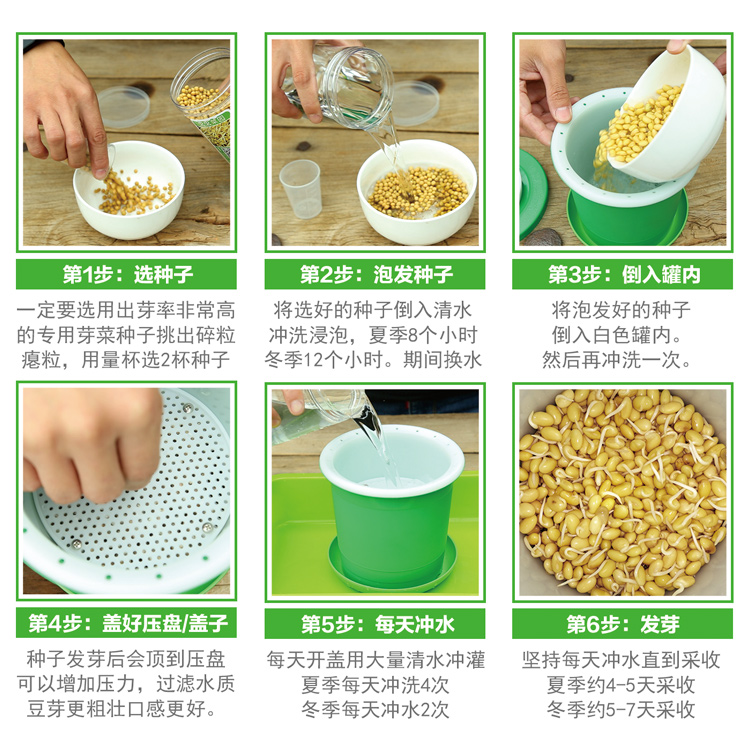 第1步：选种子

一定要选用出芽率非常高的专用芽菜种子挑出碎粒瘪粒，用量杯选2杯种子

第2步：泡发种子

将选好的种子倒入清水冲洗浸泡，夏季8个小时冬季12个小时。期间换水

第3步：倒入罐内

将泡发好的种子倒入白色罐内。然后再冲洗一次。

第4步：盖好压盘/盖子

种子发芽后会顶到压盘可以增加压力，过滤水质豆芽更粗壮口感更好。

第5步：每天冲水

每天开盖用大量清水冲灌夏季每天冲洗4次冬季每天冲水2次

第6步：发芽

坚持每天冲水直到采收夏季约4-5天采收冬季约5-7天采收