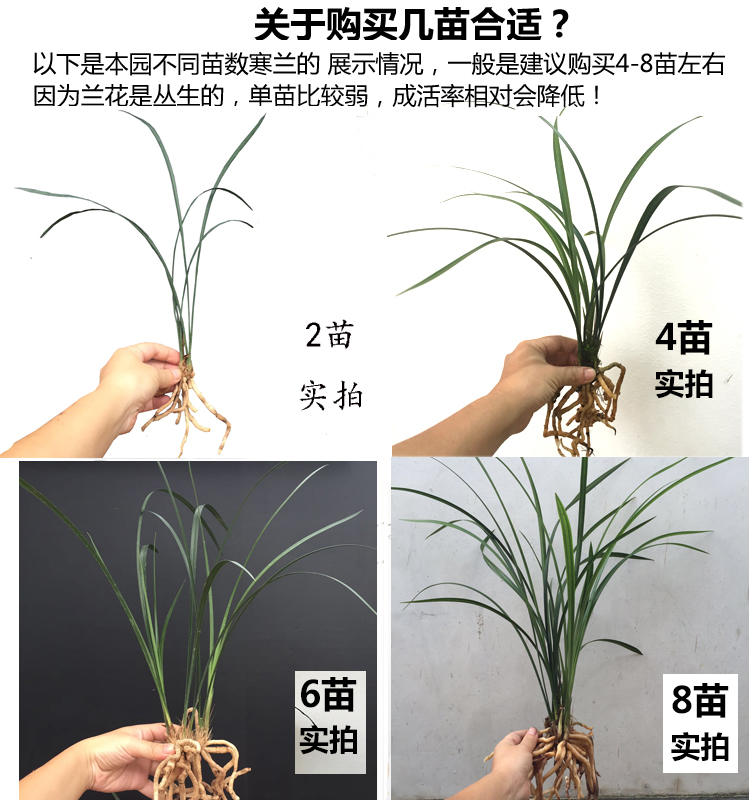 关于购买几苗合适？

以下是本园不同苗数寒兰的 展示情况，一般是建议购买4-8苗左右 因为兰花是丛生的，单苗比较弱，成活率相对会降低！

2苗
实拍

4苗
实拍

6苗
实拍

8苗
实拍