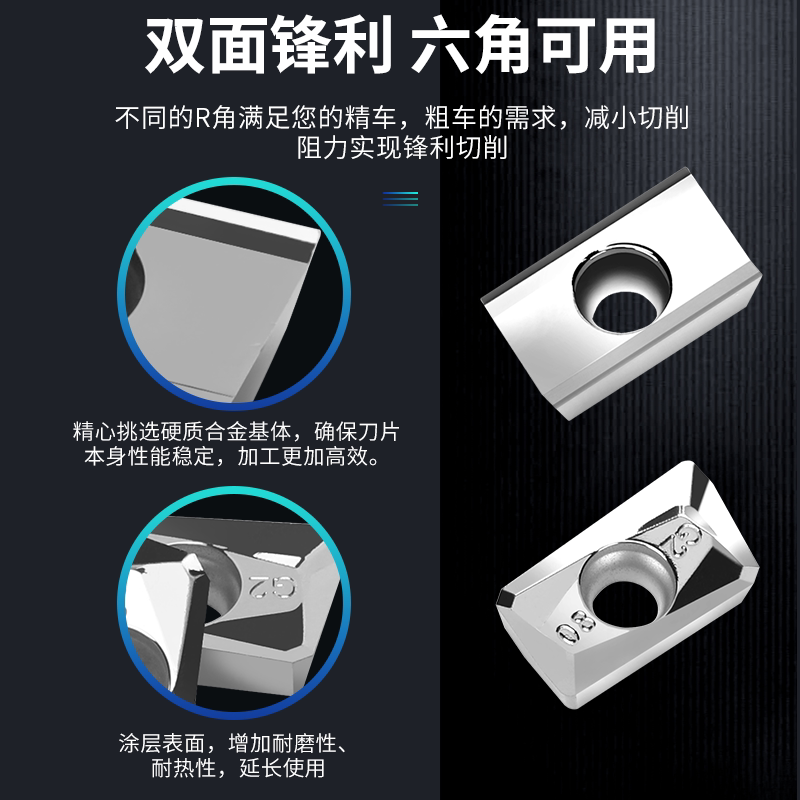 双面锋利 六角可用

不同的R角满足您的精车，粗车的需求，减小切削阻力实现锋利切削

精心挑选硬质合金基体，确保刀片本身性能稳定，加工更加高效。

G2

涂层表面，增加耐磨性、耐热性，延长使用

G2

08