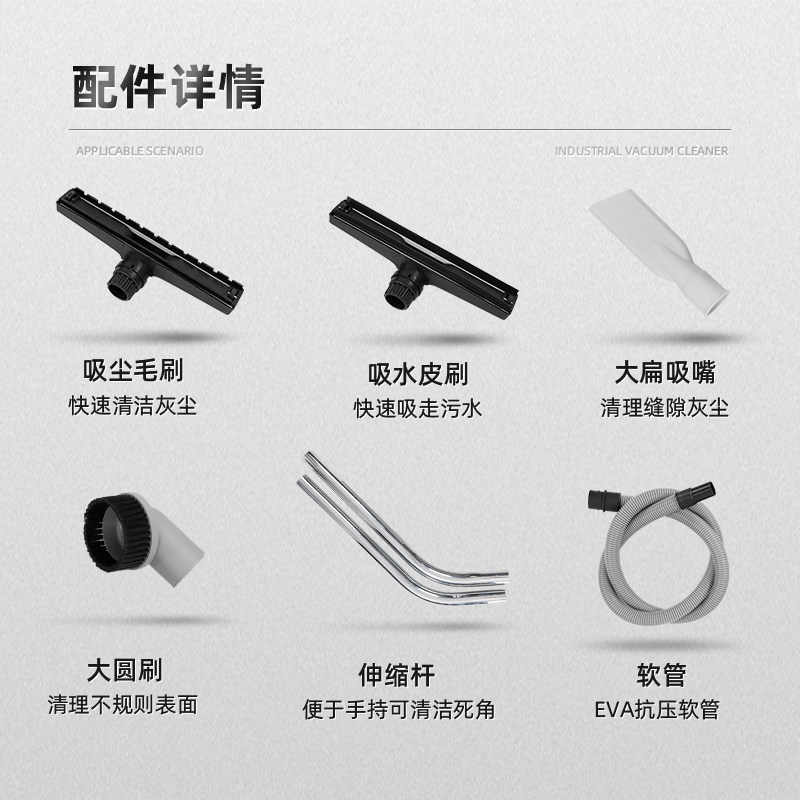 配件详情

APPLICABLE SCENARIO

INDUSTRIAL VACUUM CLEANER

吸尘毛刷
快速清洁灰尘

吸水皮刷
快速吸走污水

大扁吸嘴
清理缝隙灰尘

大圆刷
清理不规则表面

伸缩杆
便于手持可清洁死角

软管
EVA抗压软管