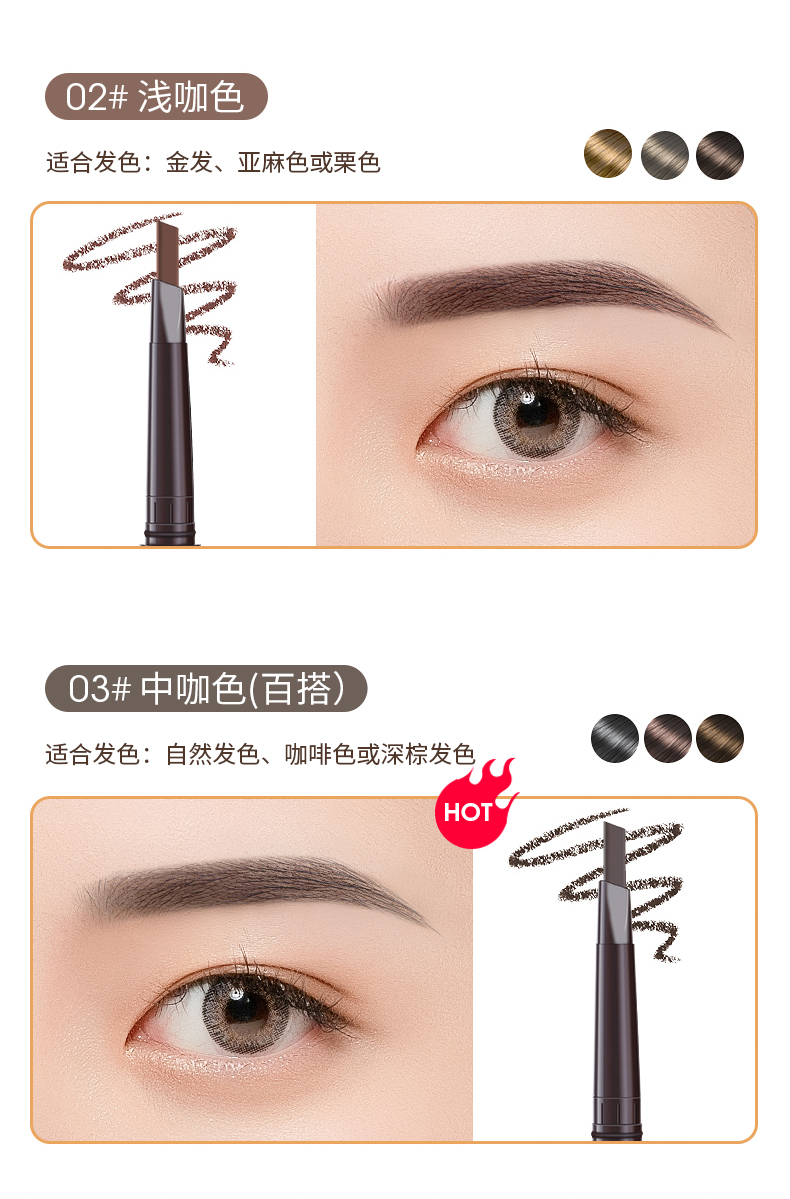 02# 浅咖色

适合发色：金发、亚麻色或栗色

03# 中咖色(百搭)

适合发色：自然发色、咖啡色或深棕发色

HOT