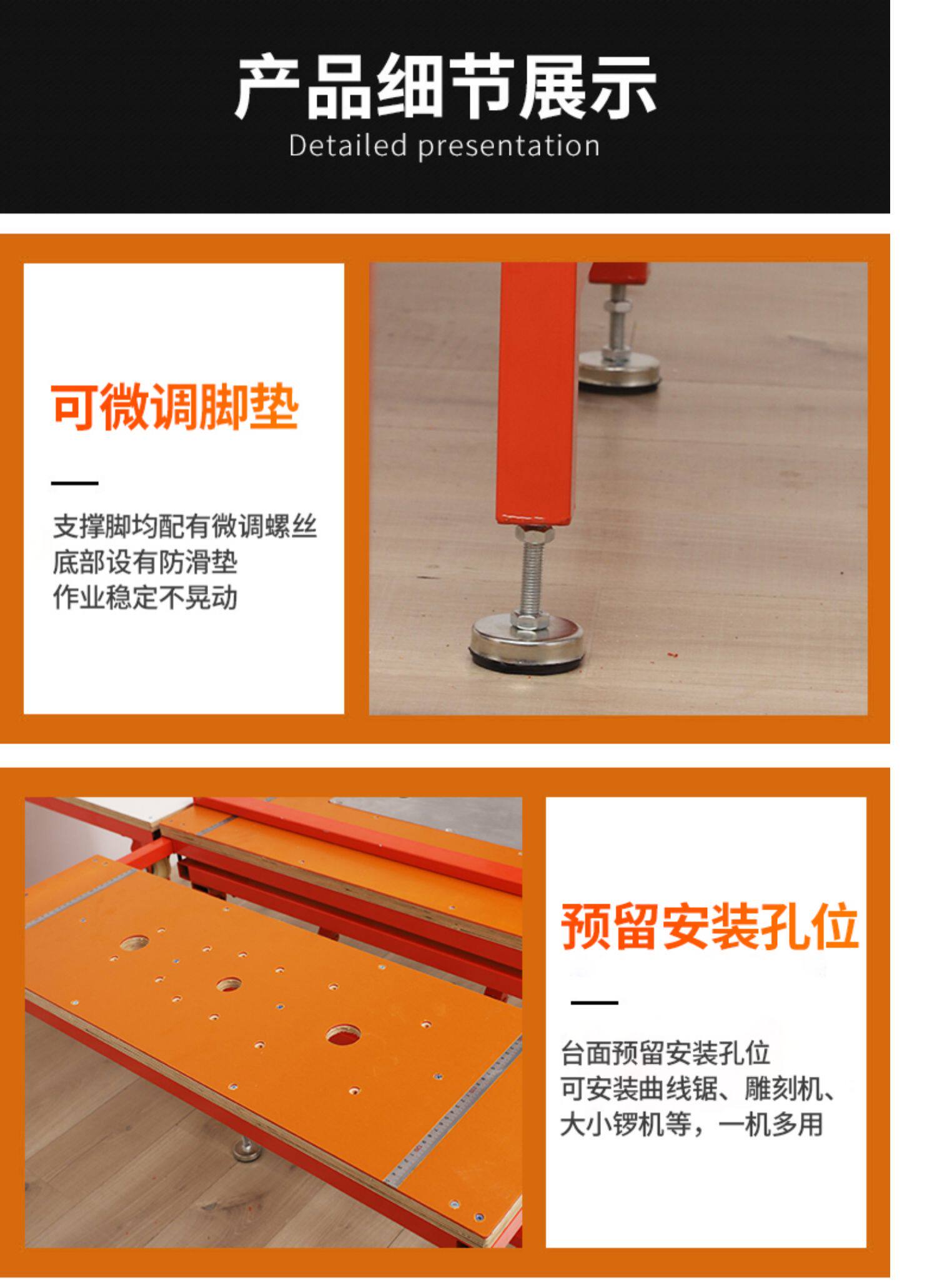 产品细节展示
Detailed presentation

可微调脚垫

支撑脚均配有微调螺丝
底部设有防滑垫
作业稳定不晃动

预留安装孔位

台面预留安装孔位
可安装曲线锯、雕刻机、
大小锣机等，一机多用