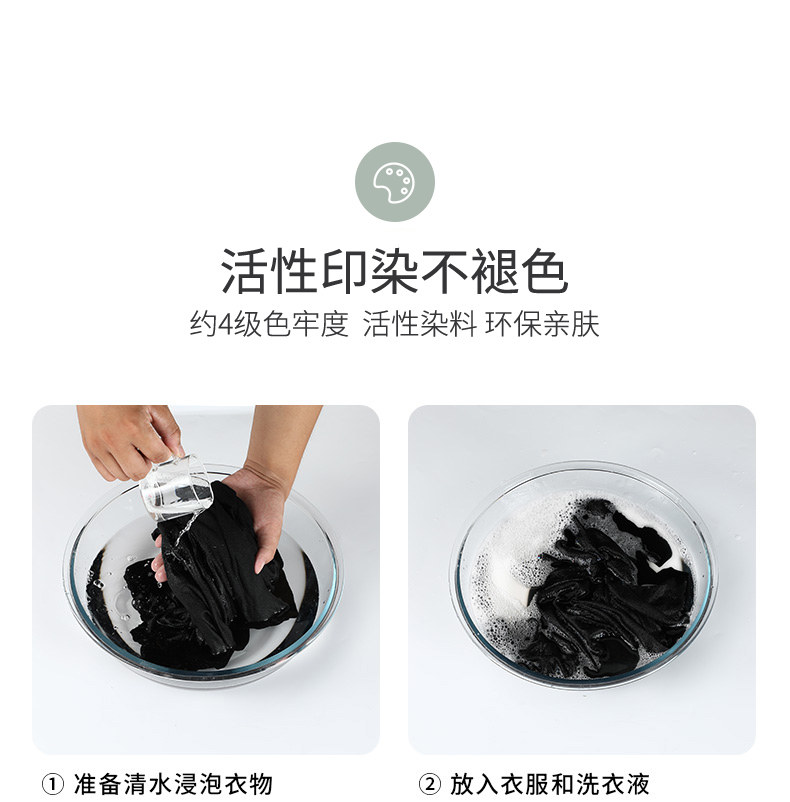 活性印染不褪色

约4级色牢度 活性染料 环保亲肤

① 准备清水浸泡衣物

② 放入衣服和洗衣液