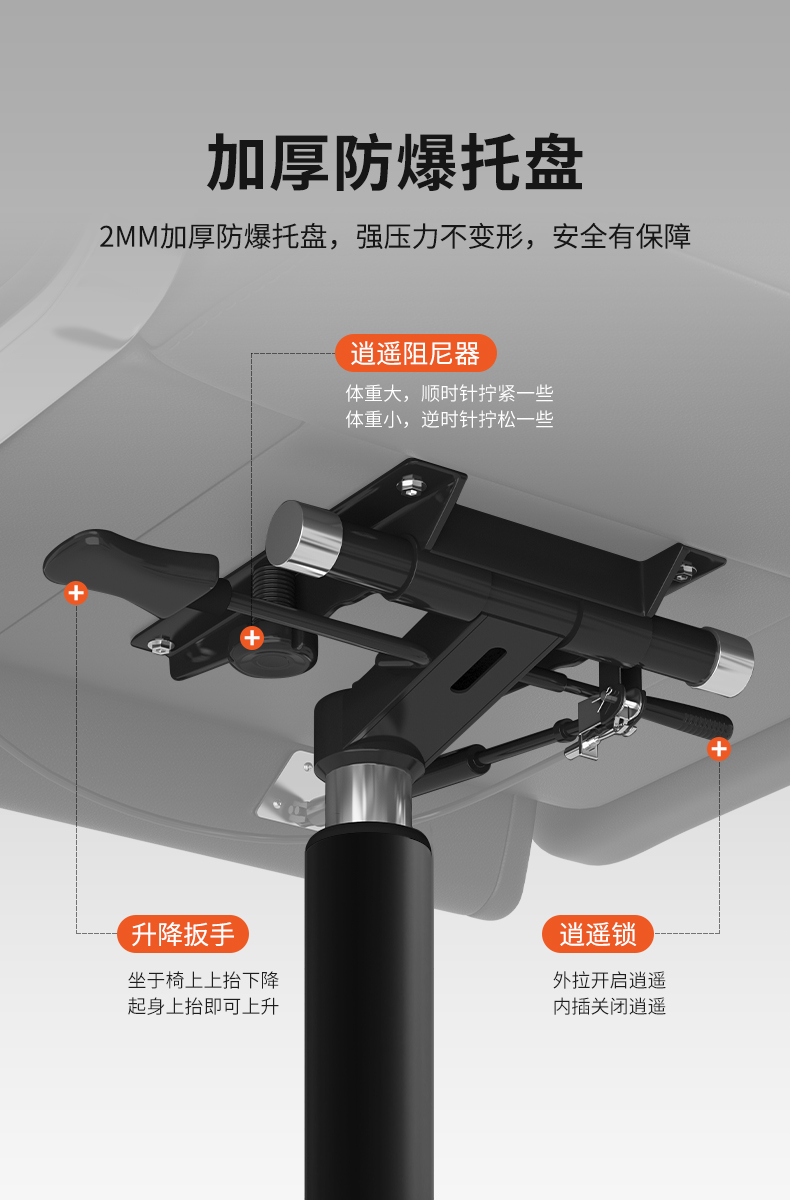 加厚防爆托盘

2MM加厚防爆托盘，强压力不变形，安全有保障

逍遥阻尼器

体重大，顺时针拧紧一些
体重小，逆时针拧松一些

升降扳手

坐于椅上上抬下降
起身上抬即可上升

逍遥锁

外拉开启逍遥
内插关闭逍遥