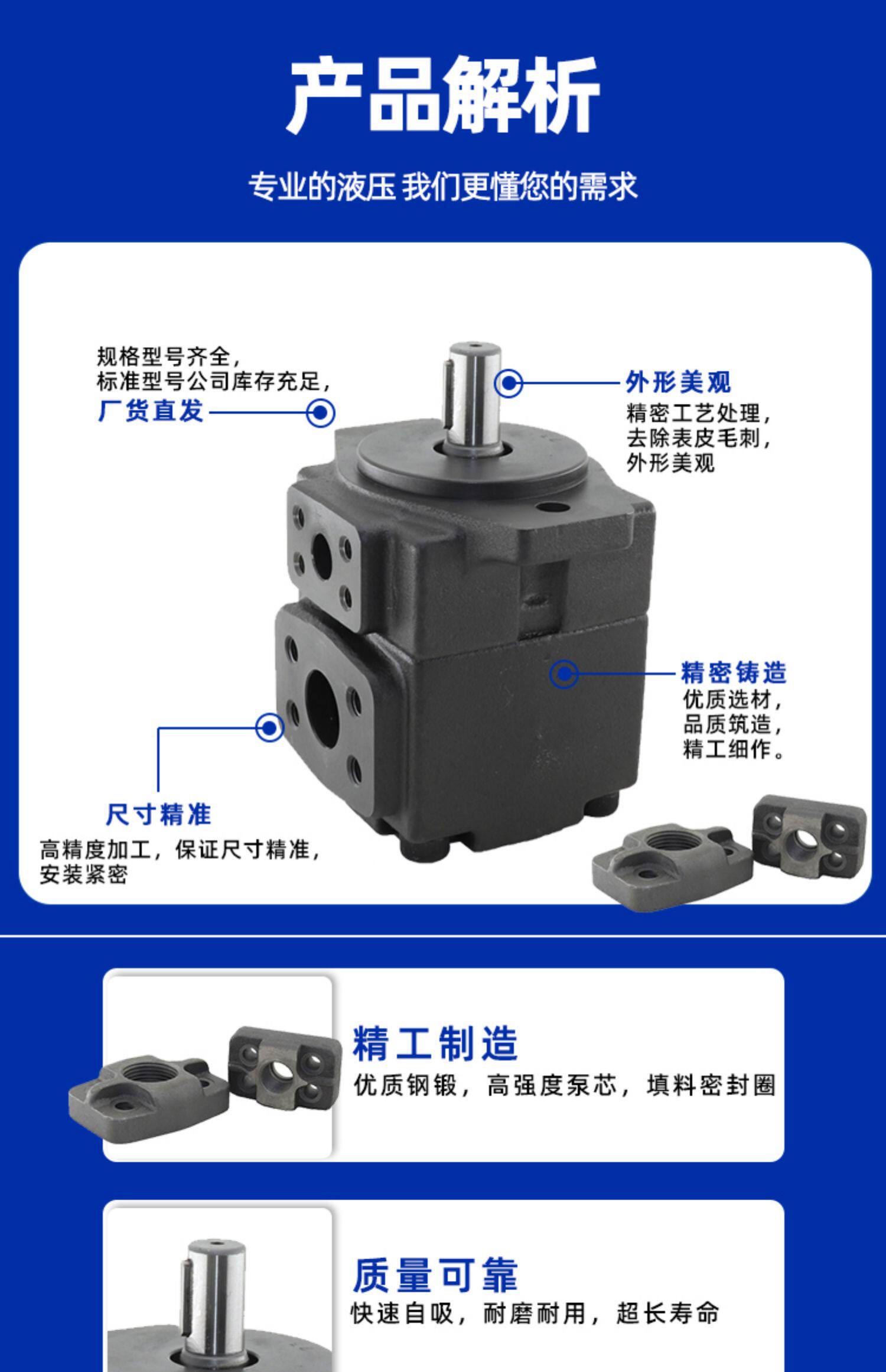 产品解析

专业的液压 我们更懂您的需求

规格型号齐全，
标准型号公司库存充足，
厂货直发

外形美观
精密工艺处理，
去除表皮毛刺，
外形美观

精密铸造
优质选材，
品质筑造，
精工细作。

尺寸精准
高精度加工，保证尺寸精准，
安装紧密

精工制造
优质钢锻，高强度泵芯，填料密封圈

质量可靠
快速自吸，耐磨耐用，超长寿命