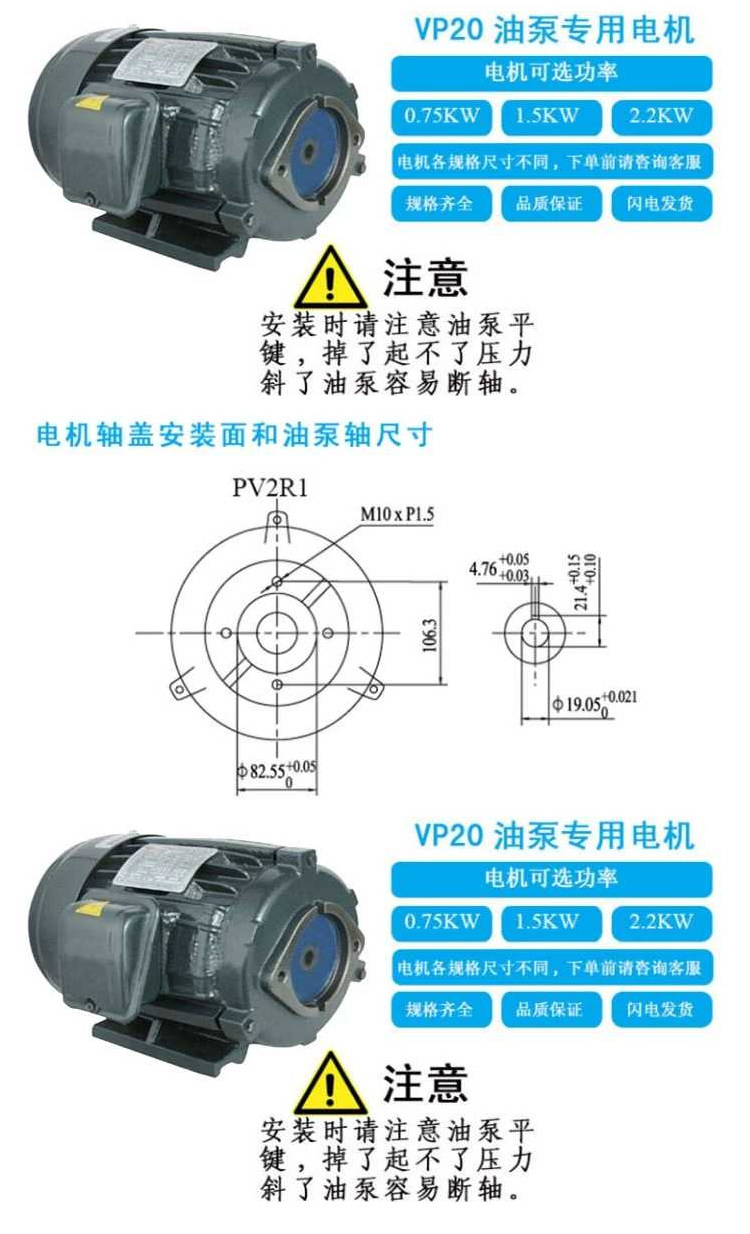 VP20 油泵专用电机

电机可选功率

0.75KW

1.5KW

2.2KW

电机各规格尺寸不同，下单前请咨询客服

规格齐全

品质保证

闪电发货

注意

安装时请注意油泵平键，掉了起不了压力斜了油泵容易断轴。

电机轴盖安装面和油泵轴尺寸

PV2R1

M10 x P1.5

106.3

$\phi 82.55^{+0.05}_{0}$

$4.76^{+0.05}_{+0.03}$

$21.4^{+0.15}_{+0.10}$

$\phi 19.05^{+0.021}_{0}$

VP20 油泵专用电机

电机可选功率

0.75KW

1.5KW

2.2KW

电机各规格尺寸不同，下单前请咨询客服

规格齐全

品质保证

闪电发货

注意

安装时请注意油泵平键，掉了起不了压力斜了油泵容易断轴。