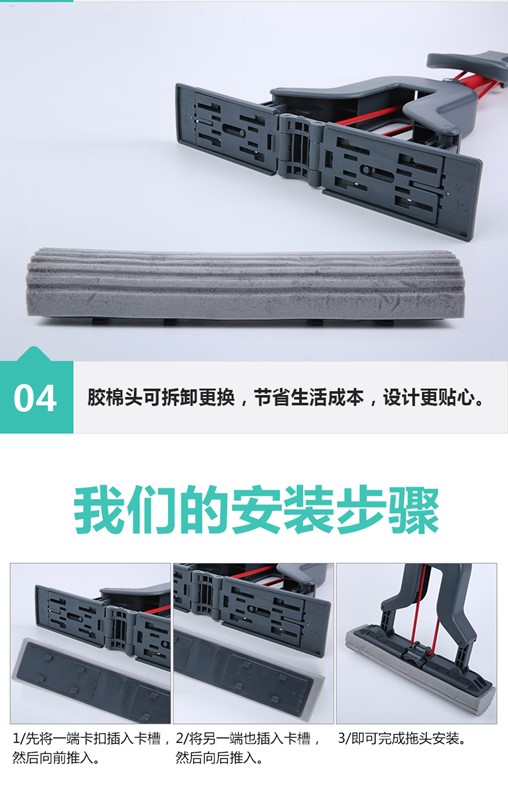 04

胶棉头可拆卸更换，节省生活成本，设计更贴心。

我们的安装步骤

1/先将一端卡扣插入卡槽，然后向前推入。

2/将另一端也插入卡槽，然后向后推入。

3/即可完成拖头安装。