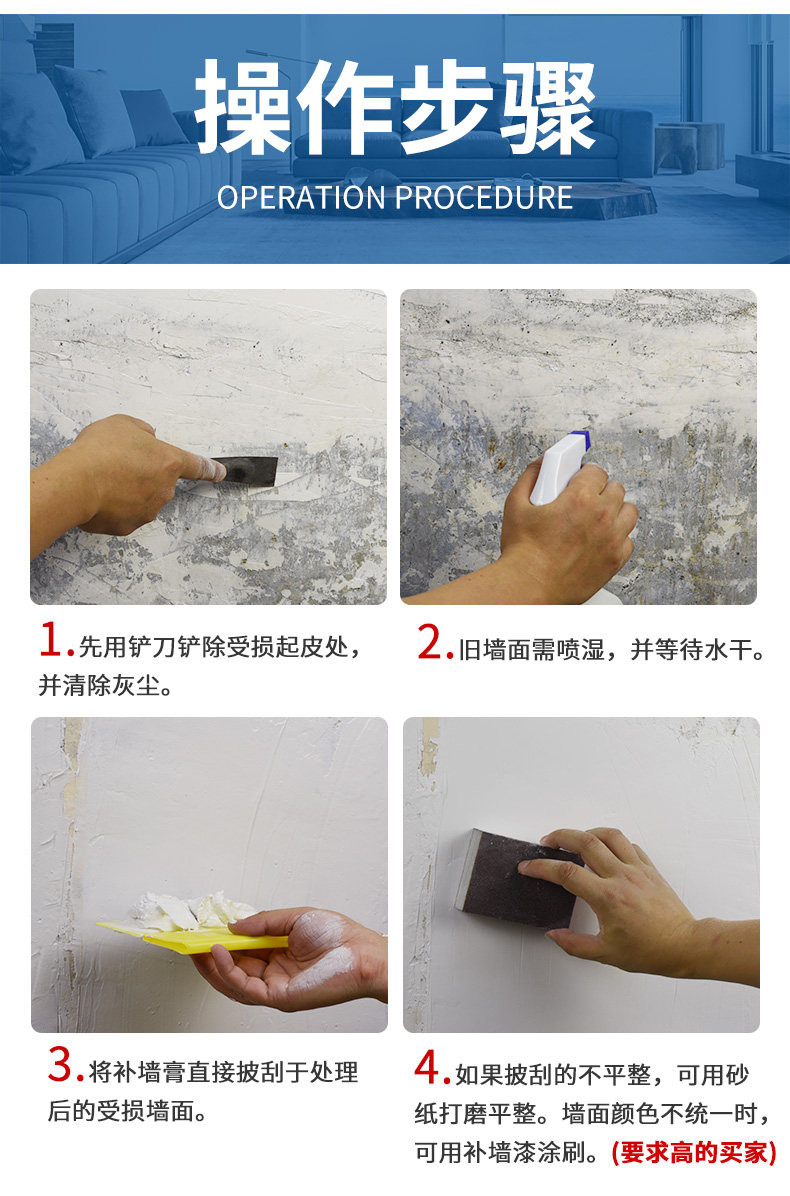 操作步骤
OPERATION PROCEDURE

1.先用铲刀铲除受损起皮处，并清除灰尘。

2.旧墙面需喷湿，并等待水干。

3.将补墙膏直接披刮于处理后的受损墙面。

4.如果披刮的不平整，可用砂纸打磨平整。墙面颜色不统一时，可用补墙漆涂刷。(要求高的买家)