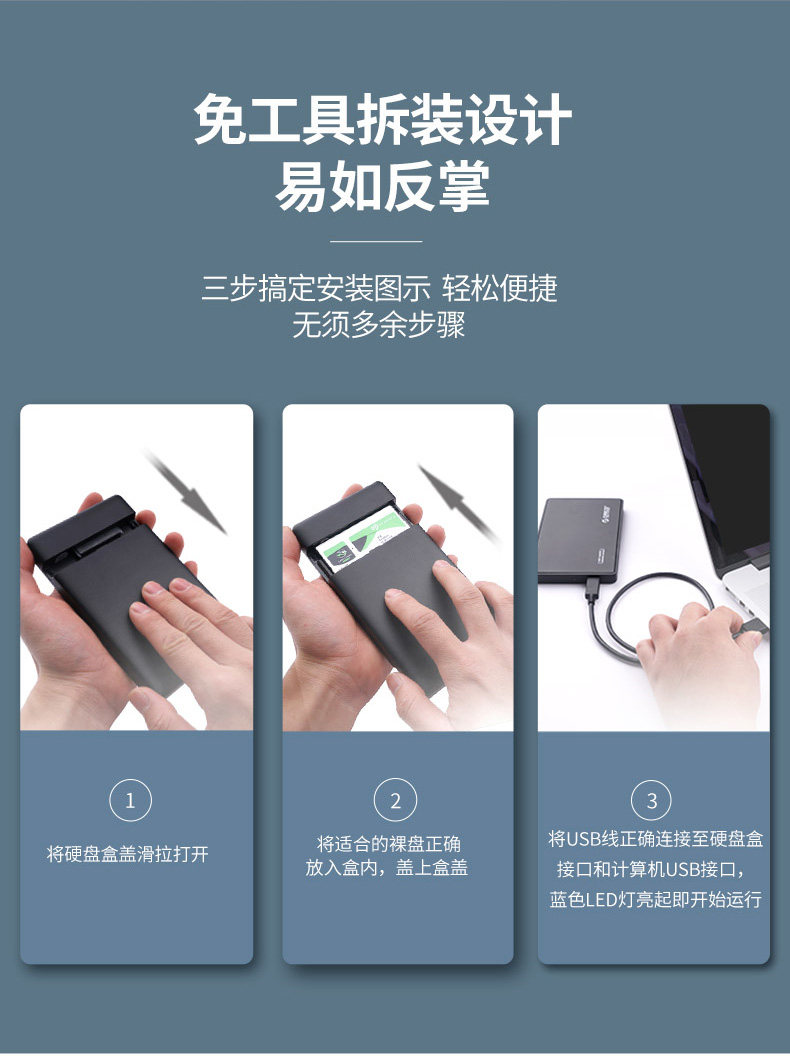 免工具拆装设计
易如反掌

三步搞定安装图示 轻松便捷
无须多余步骤

1
将硬盘盒盖滑拉打开

2
将适合的裸盘正确放入盒内，盖上盒盖

3
将USB线正确连接至硬盘盒接口和计算机USB接口，蓝色LED灯亮起即开始运行