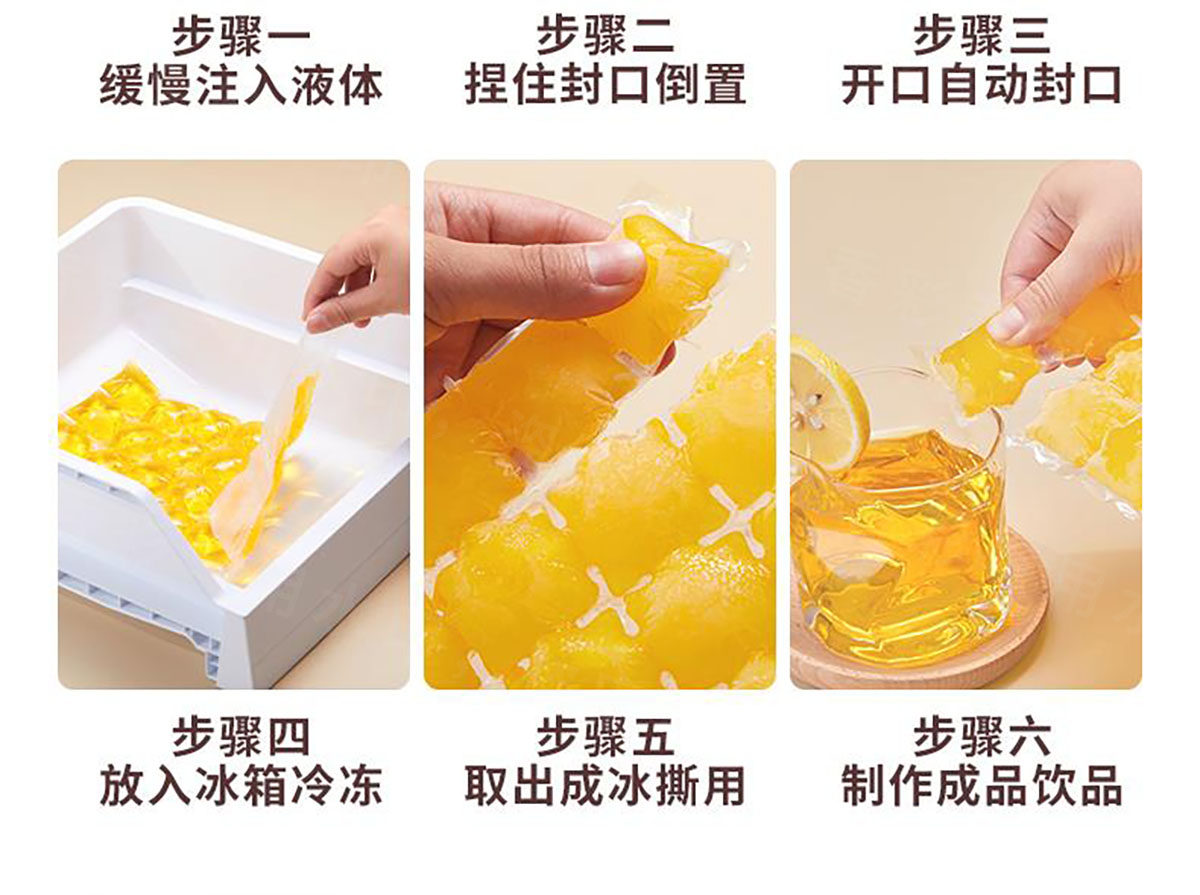 步骤一
缓慢注入液体

步骤二
捏住封口倒置

步骤三
开口自动封口

步骤四
放入冰箱冷冻

步骤五
取出成冰撕用

步骤六
制作成品饮品