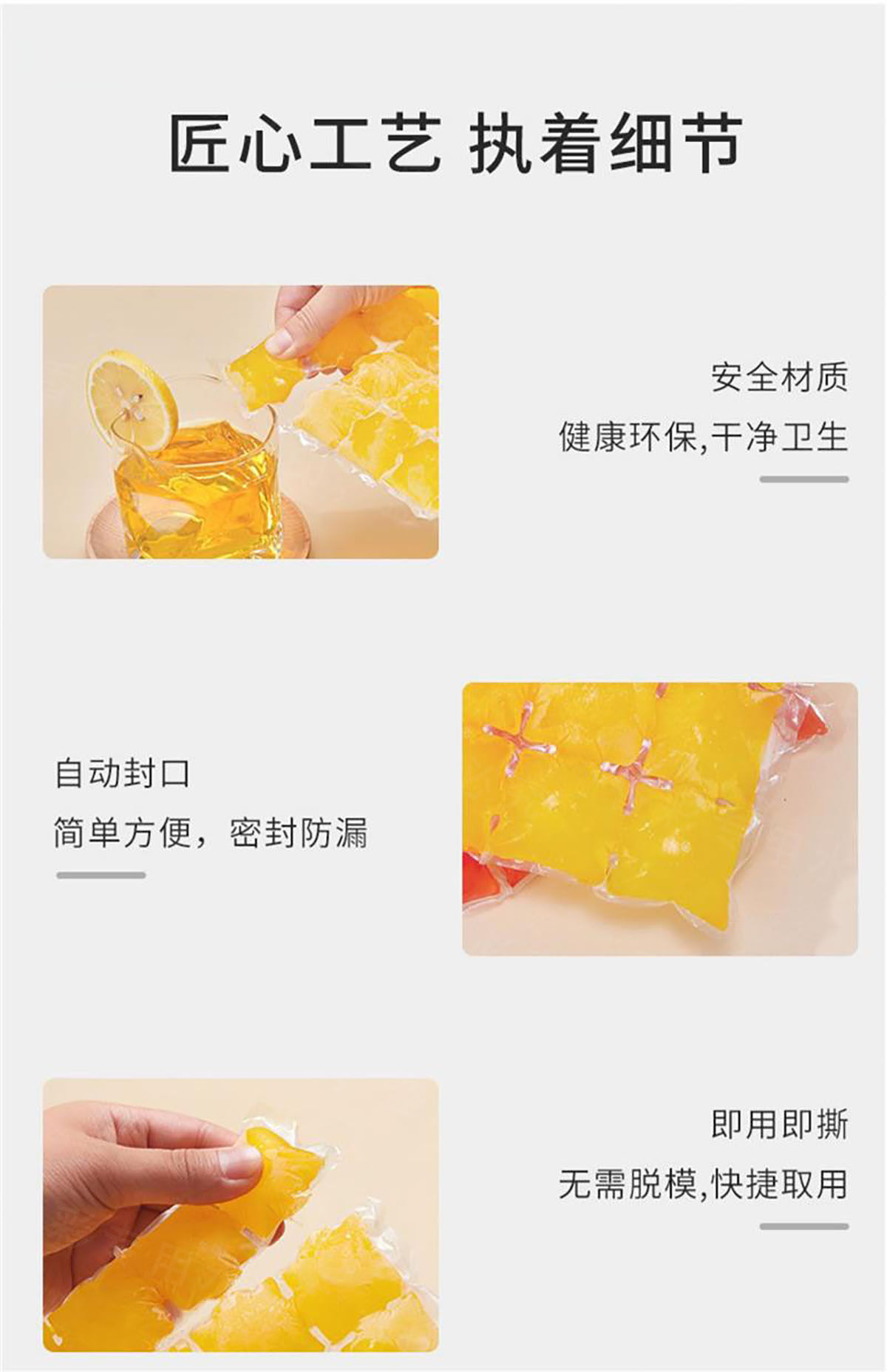 匠心工艺 执着细节

安全材质

健康环保,干净卫生

自动封口

简单方便，密封防漏

即用即撕

无需脱模,快捷取用