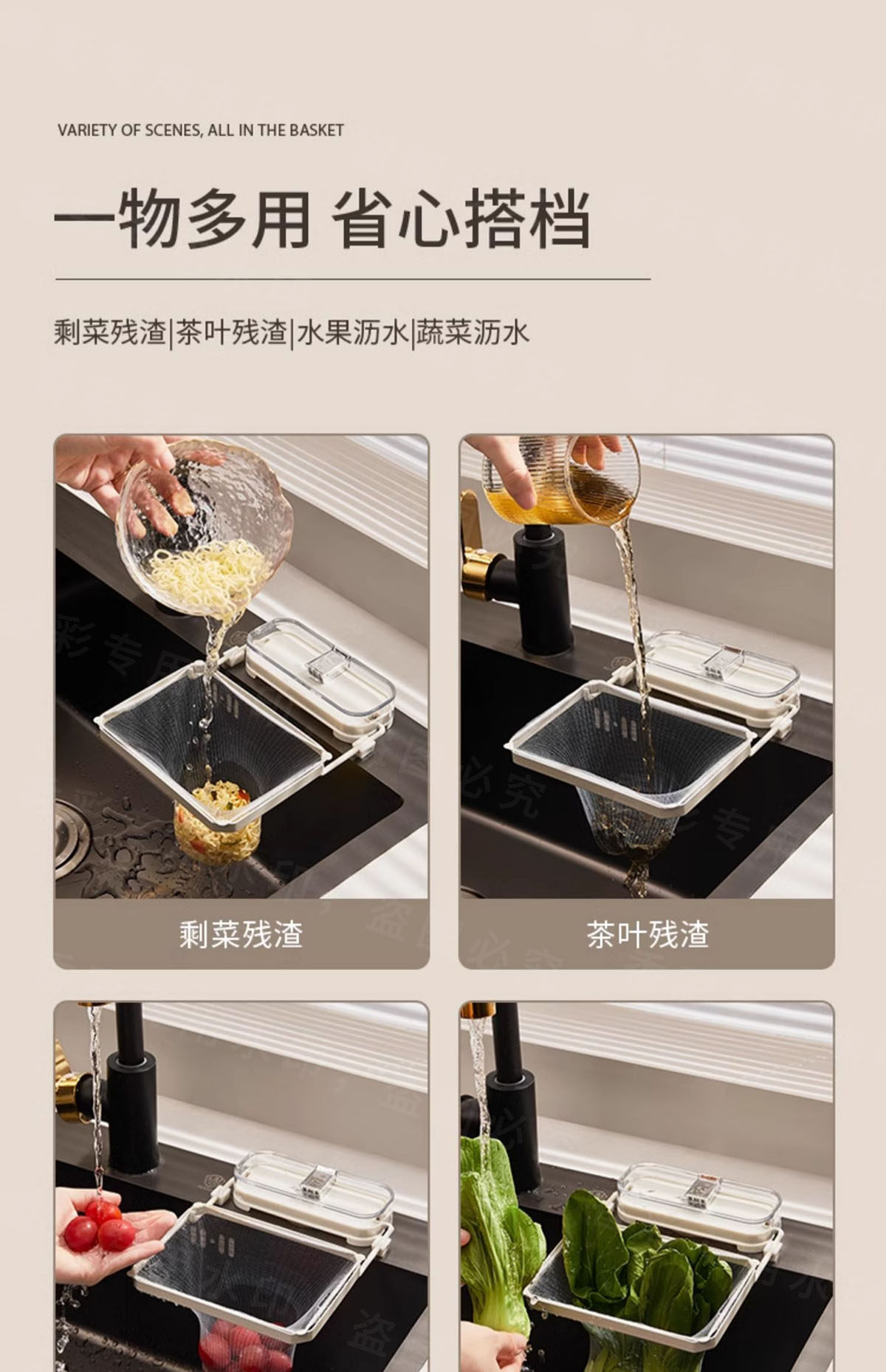 VARIETY OF SCENES, ALL IN THE BASKET

一物多用 省心搭档

剩菜残渣|茶叶残渣|水果沥水|蔬菜沥水

剩菜残渣

茶叶残渣