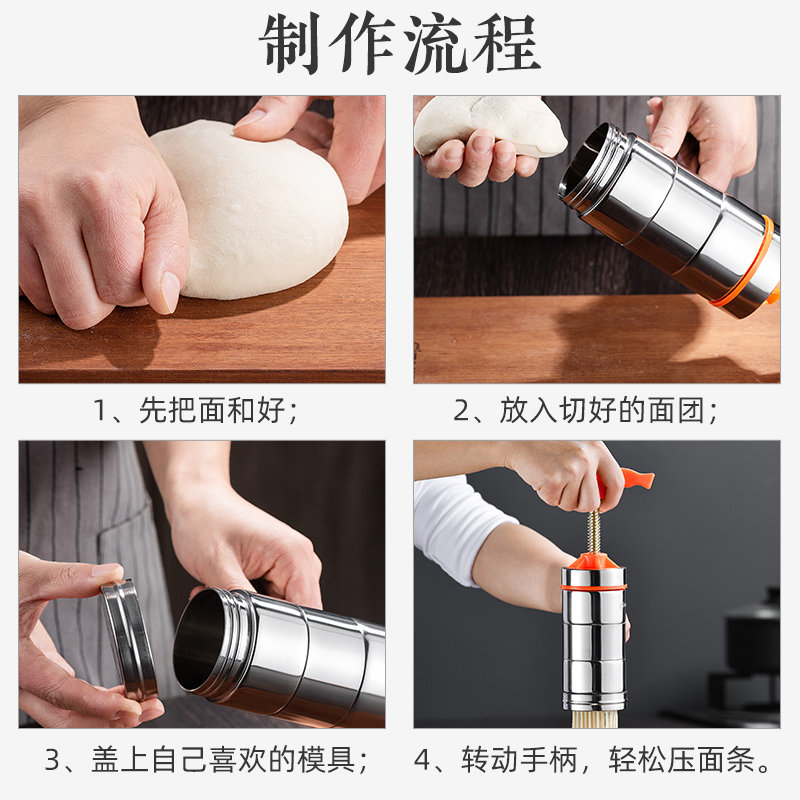 制作流程

1、先把面和好；

2、放入切好的面团；

3、盖上自己喜欢的模具；

4、转动手柄，轻松压面条。