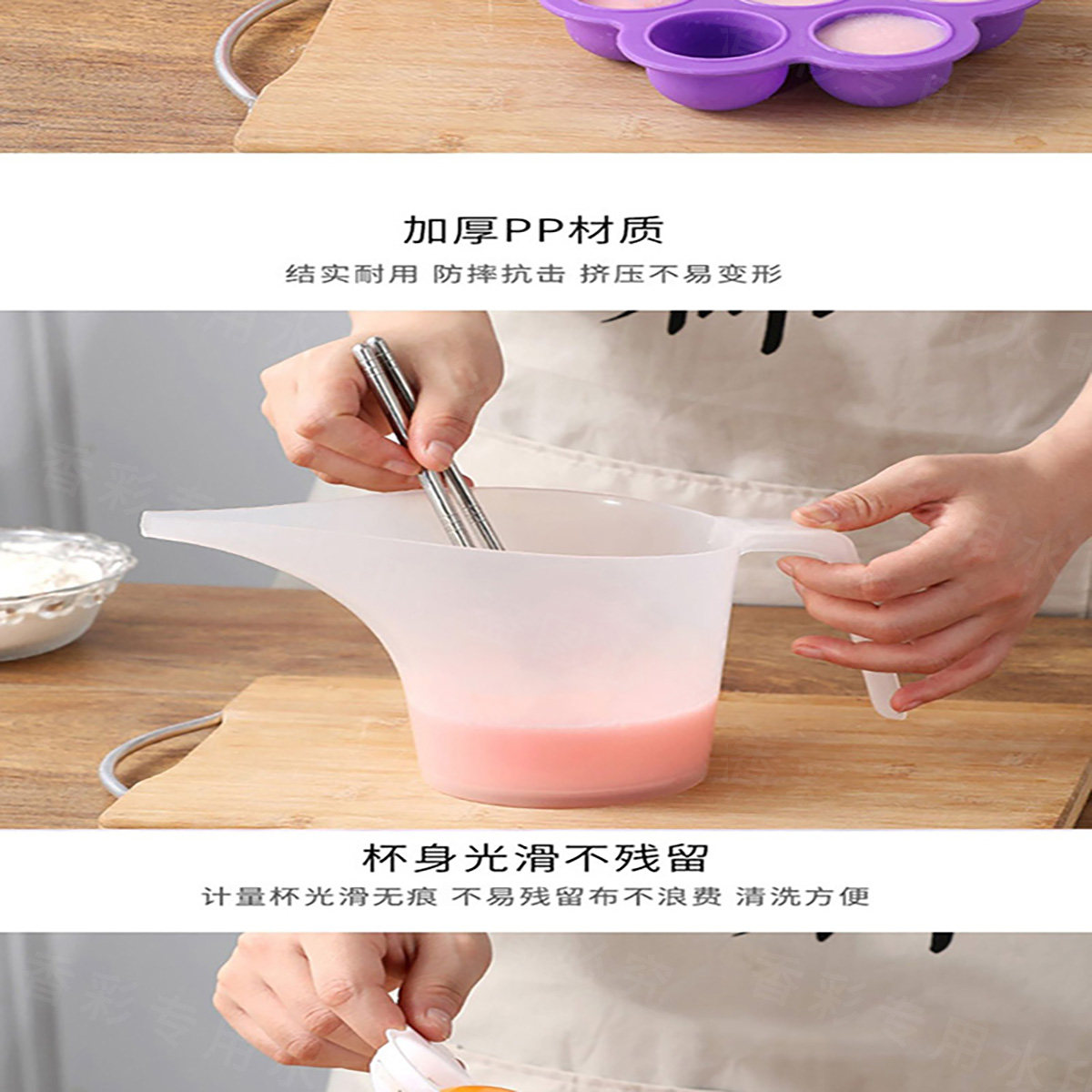 加厚PP材质
结实耐用 防摔抗击 挤压不易变形

杯身光滑不残留
计量杯光滑无痕 不易残留布不浪费 清洗方便