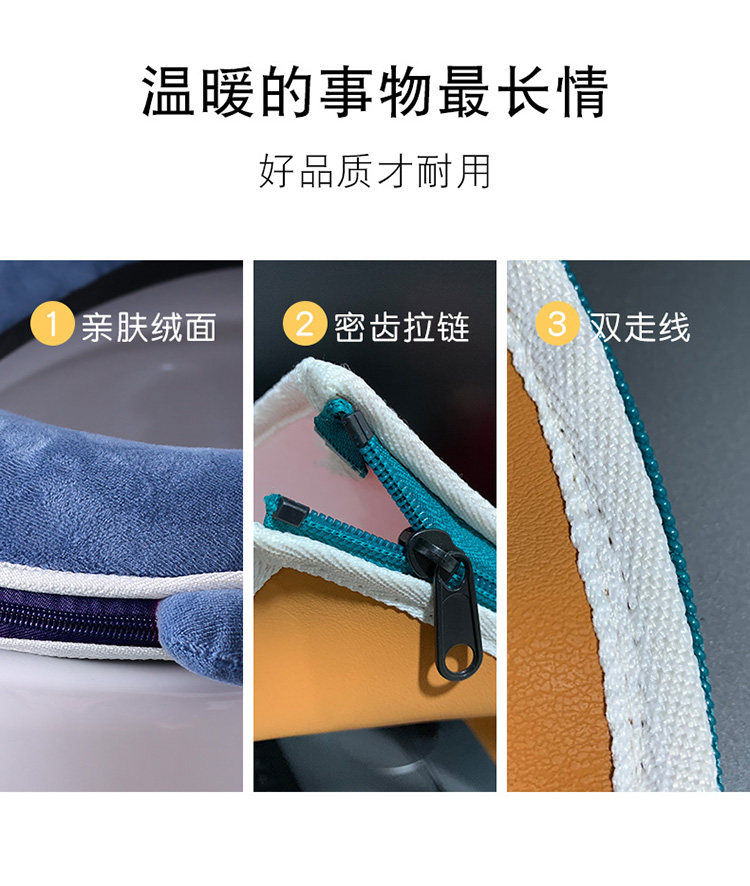 温暖的事物最长情

好品质才耐用

1 亲肤绒面

2 密齿拉链

3 双走线