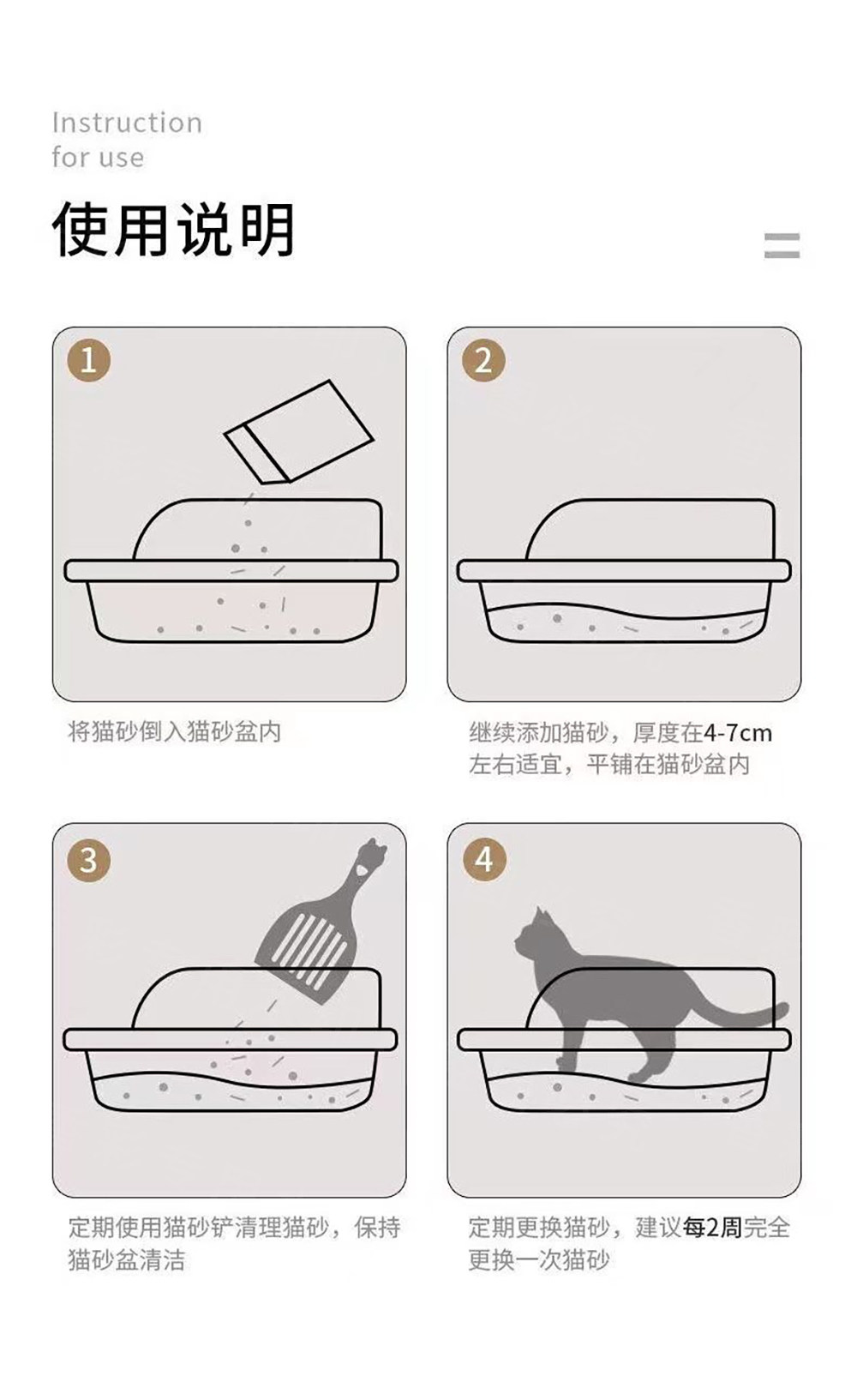 Instruction
for use

使用说明

1

将猫砂倒入猫砂盆内

2

继续添加猫砂，厚度在4-7cm左右适宜，平铺在猫砂盆内

3

定期使用猫砂铲清理猫砂，保持猫砂盆清洁

4

定期更换猫砂，建议每2周完全更换一次猫砂