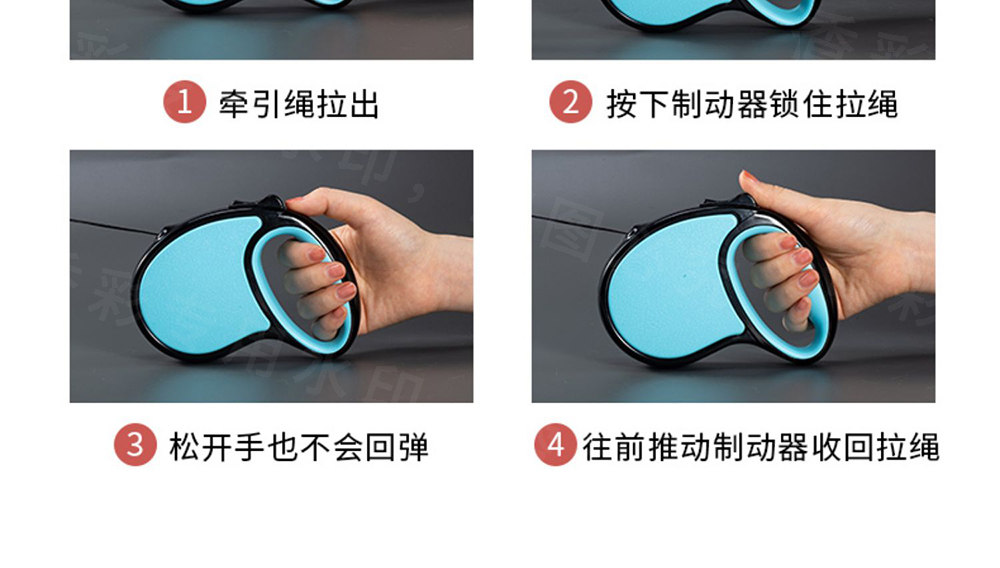 1 牵引绳拉出

2 按下制动器锁住拉绳

3 松开手也不会回弹

4 往前推动制动器收回拉绳