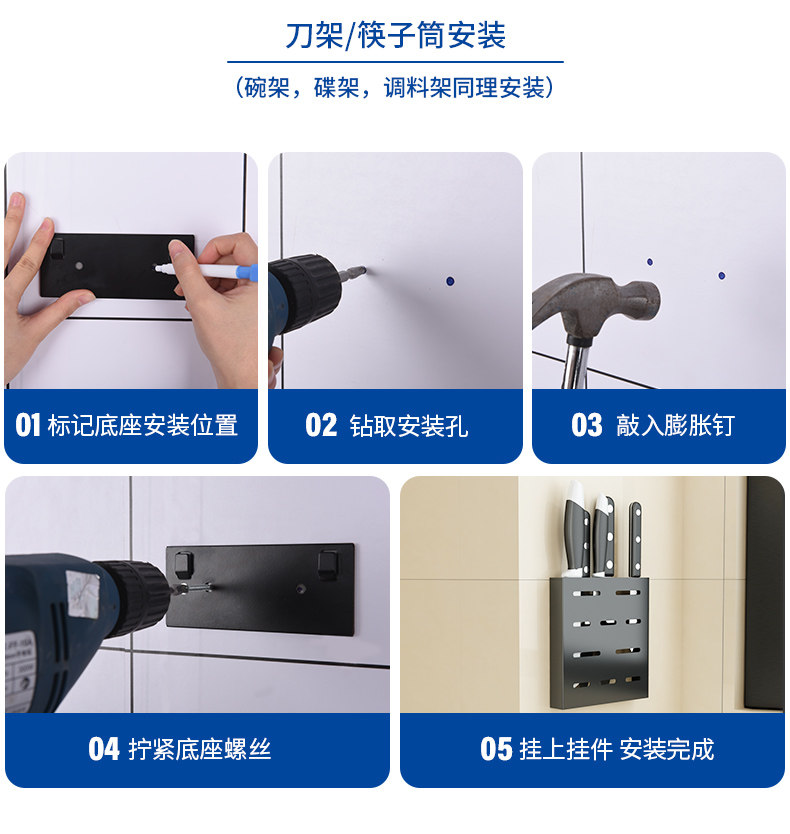 刀架/筷子筒安装

（碗架，碟架，调料架同理安装）

01 标记底座安装位置

02 钻取安装孔

03 敲入膨胀钉

04 拧紧底座螺丝

05 挂上挂件 安装完成