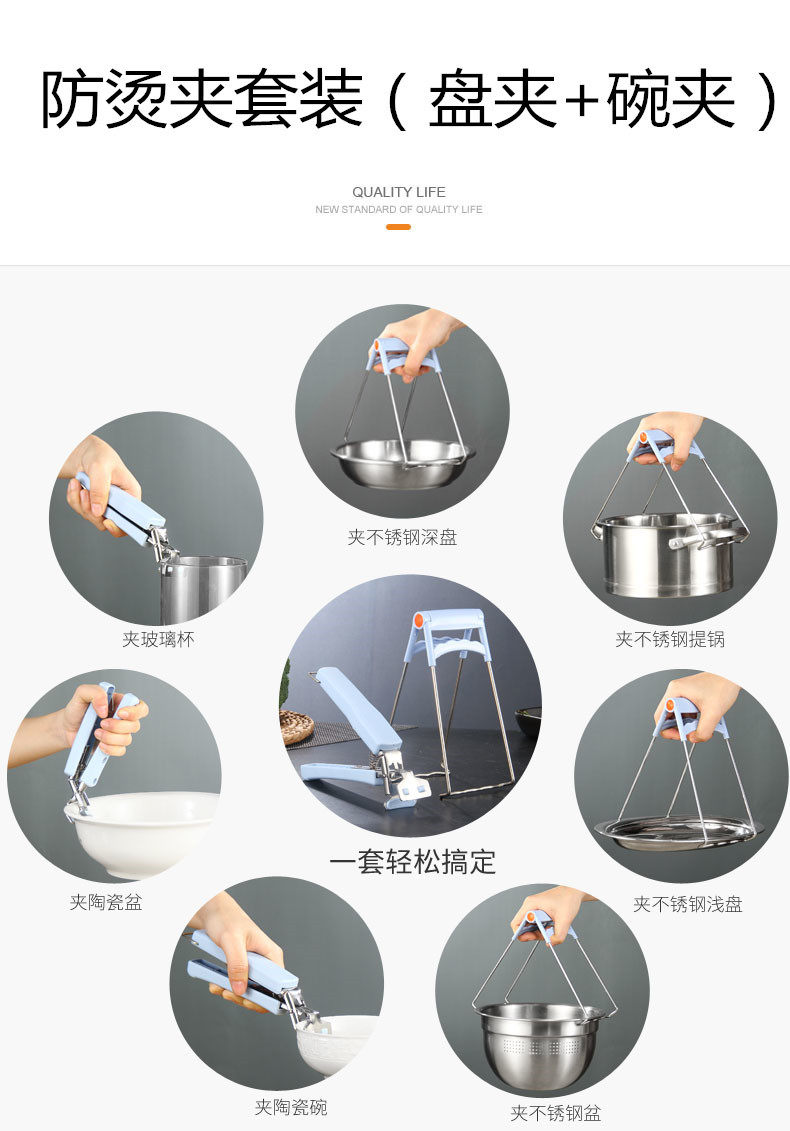 防烫夹套装（盘夹+碗夹）

QUALITY LIFE
NEW STANDARD OF QUALITY LIFE

夹不锈钢深盘

夹玻璃杯

夹不锈钢提锅

一套轻松搞定

夹陶瓷盆

夹不锈钢浅盘

夹陶瓷碗

夹不锈钢盆