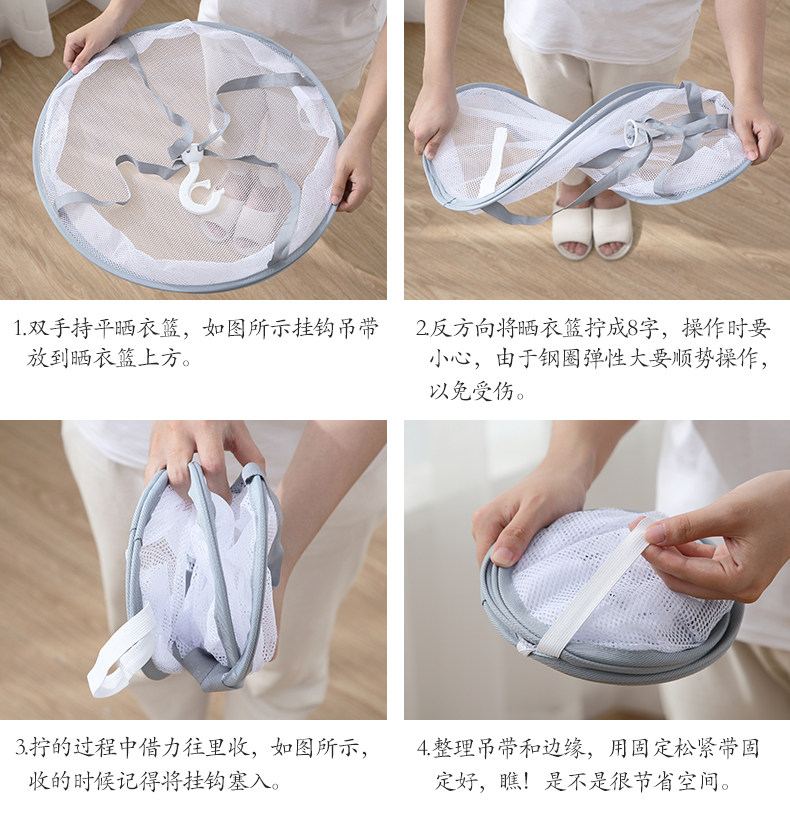 1.双手持平晒衣篮，如图所示挂钩吊带放到晒衣篮上方。

2.反方向将晒衣篮拧成8字，操作时要小心，由于钢圈弹性大要顺势操作，以免受伤。

3.拧的过程中借力往里收，如图所示，收的时候记得将挂钩塞入。

4.整理吊带和边缘，用固定松紧带固定好，瞧！是不是很节省空间。