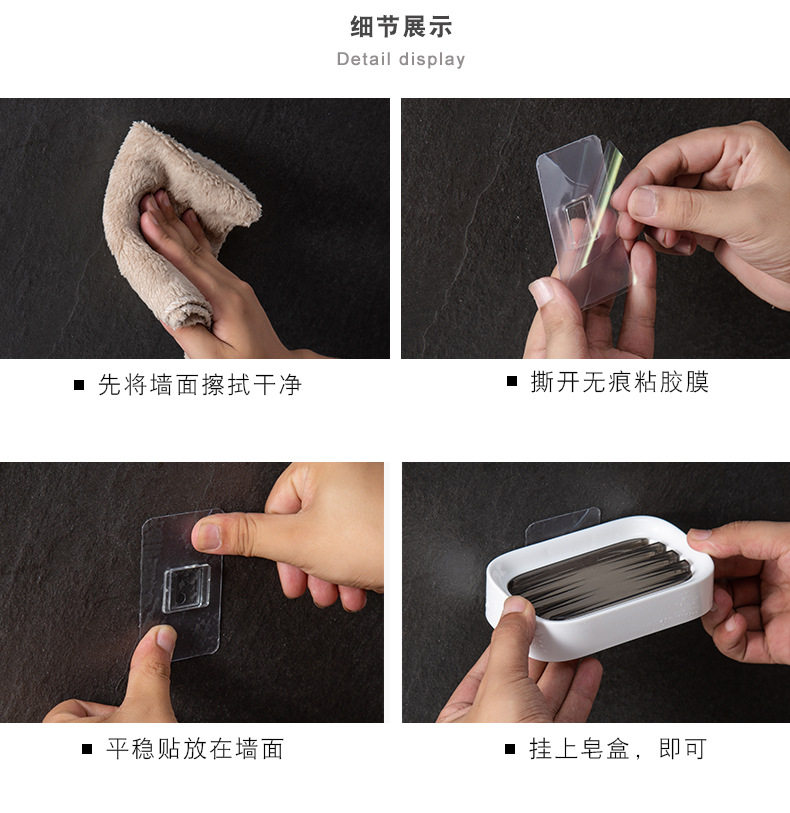 细节展示

Detail display

■ 先将墙面擦拭干净

■ 撕开无痕粘胶膜

■ 平稳贴放在墙面

■ 挂上皂盒，即可