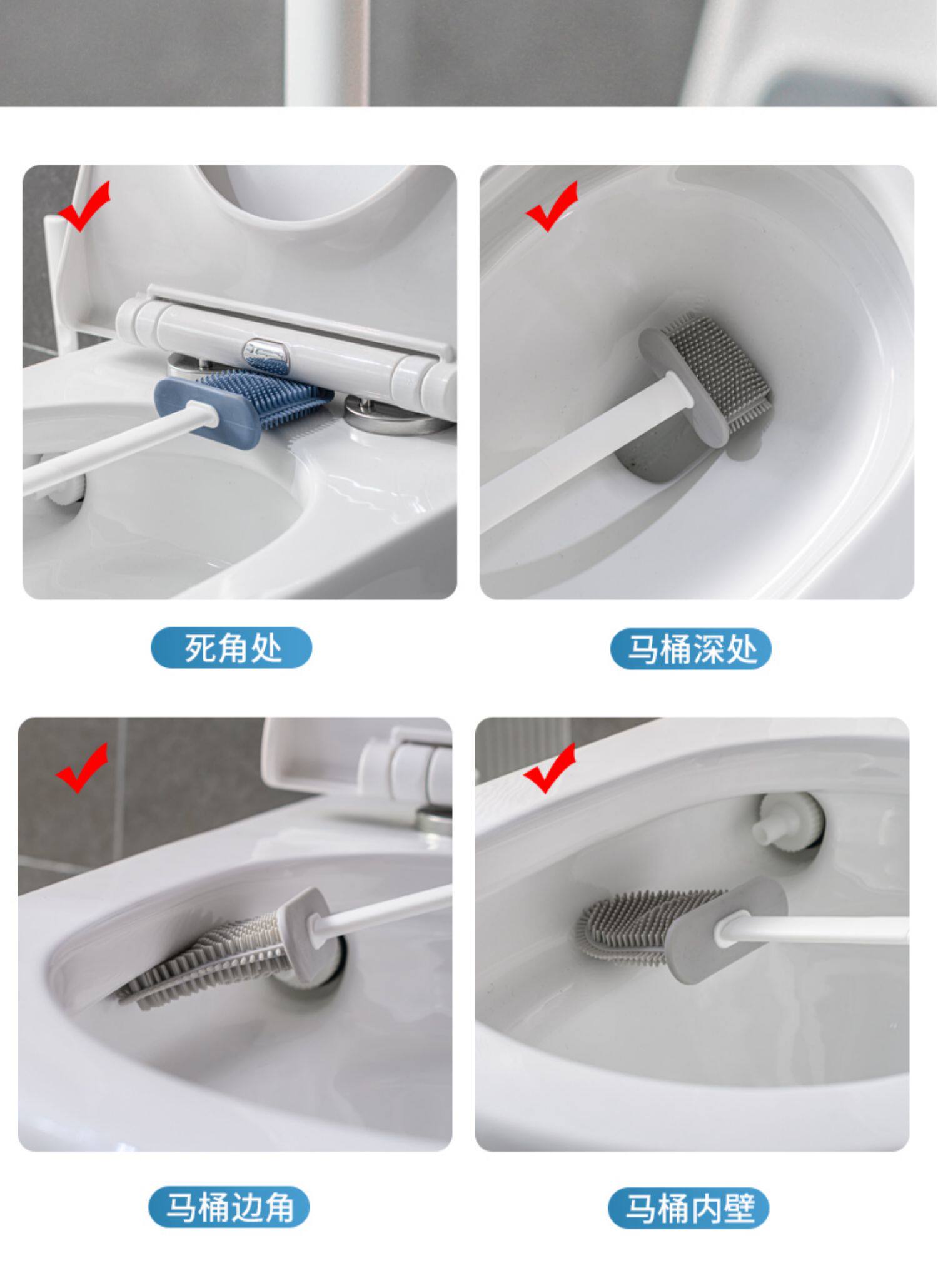 死角处

马桶深处

马桶边角

马桶内壁