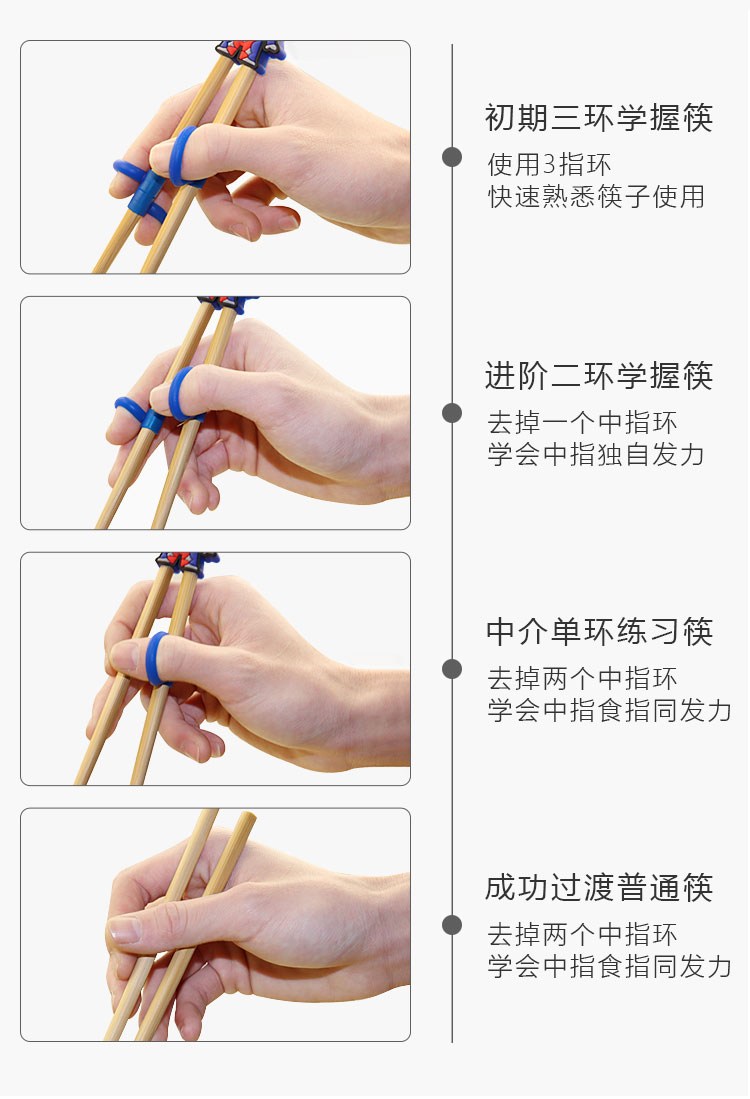 初期三环学握筷
使用3指环
快速熟悉筷子使用

进阶二环学握筷
去掉一个中指环
学会中指独自发力

中介单环练习筷
去掉两个中指环
学会中指食指同发力

成功过渡普通筷
去掉两个中指环
学会中指食指同发力