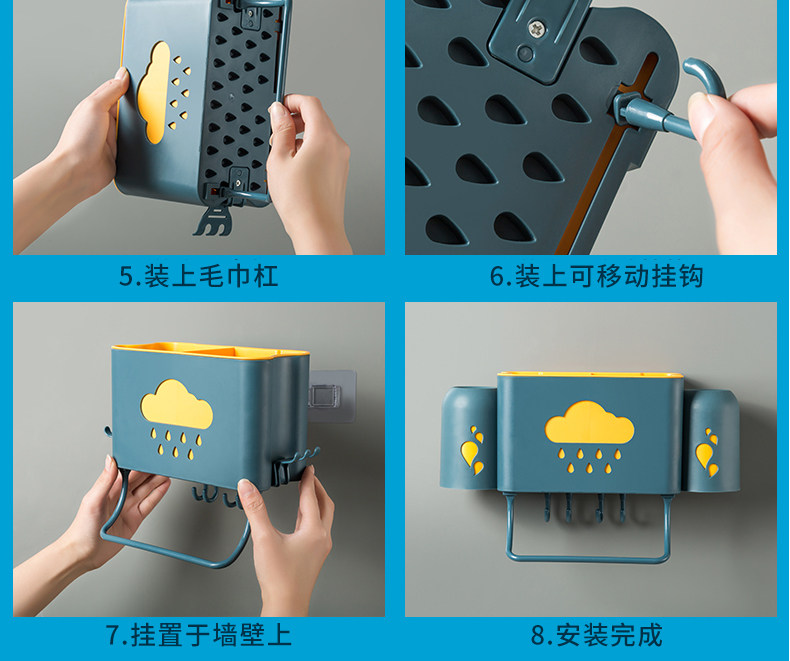 5.装上毛巾杠

6.装上可移动挂钩

7.挂置于墙壁上

8.安装完成