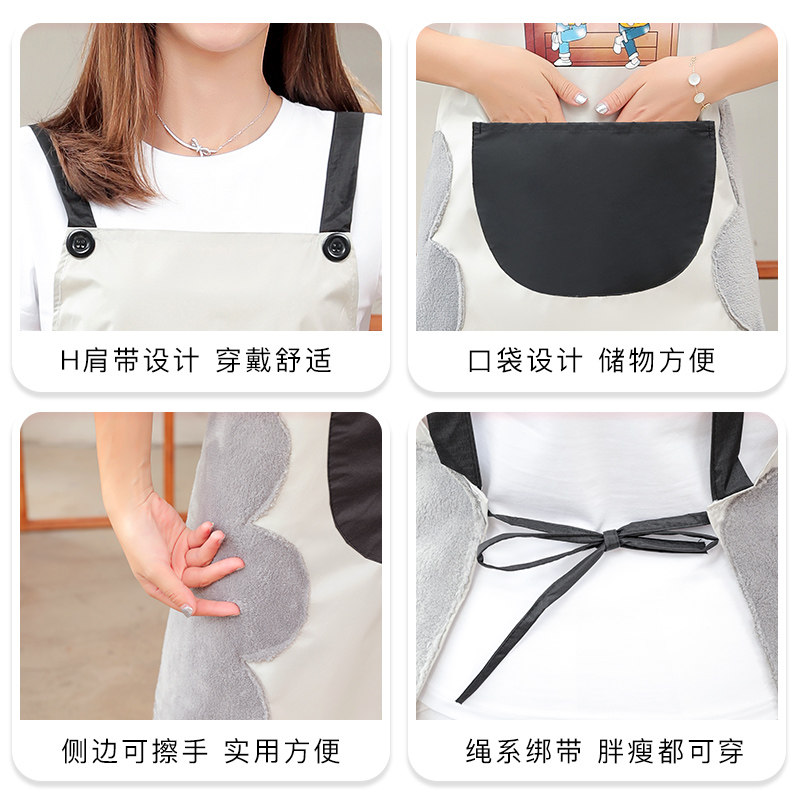 H肩带设计 穿戴舒适

口袋设计 储物方便

侧边可擦手 实用方便

绳系绑带 胖瘦都可穿